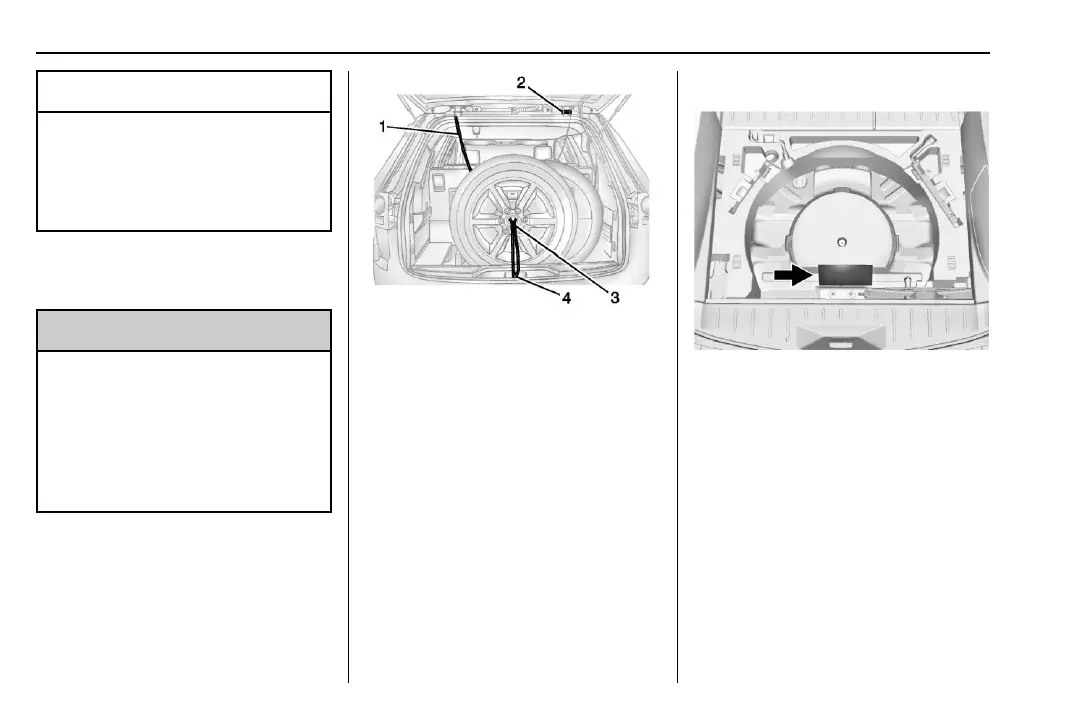 2

1

4

3