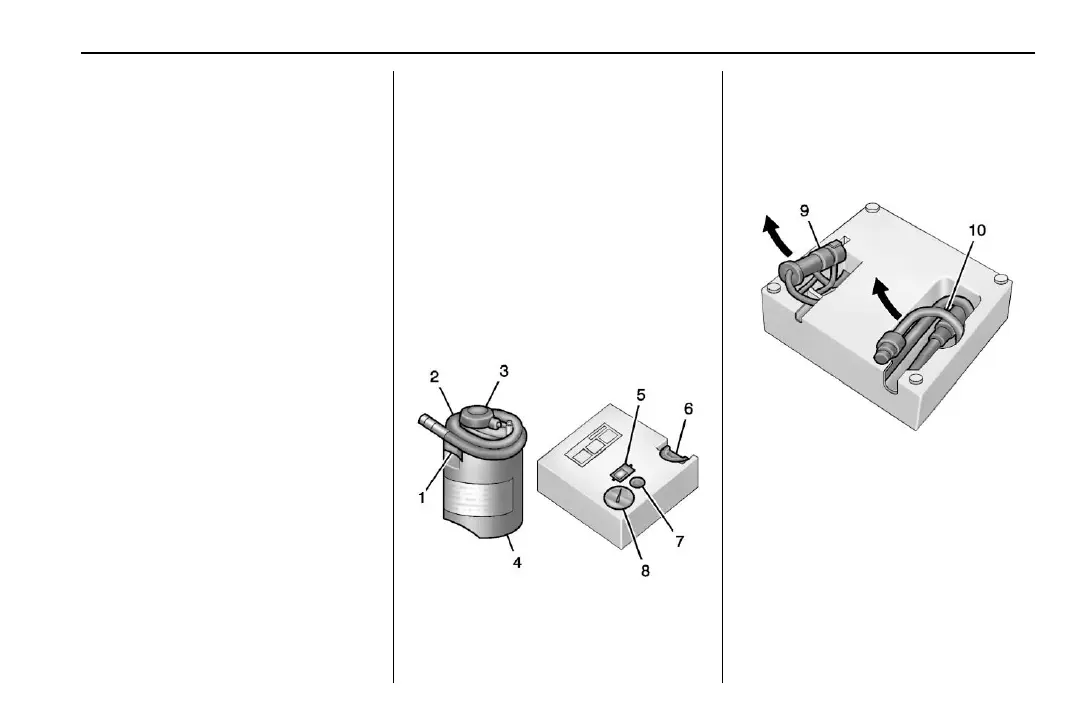 2
3
1
4
5
6
7
8

9
10