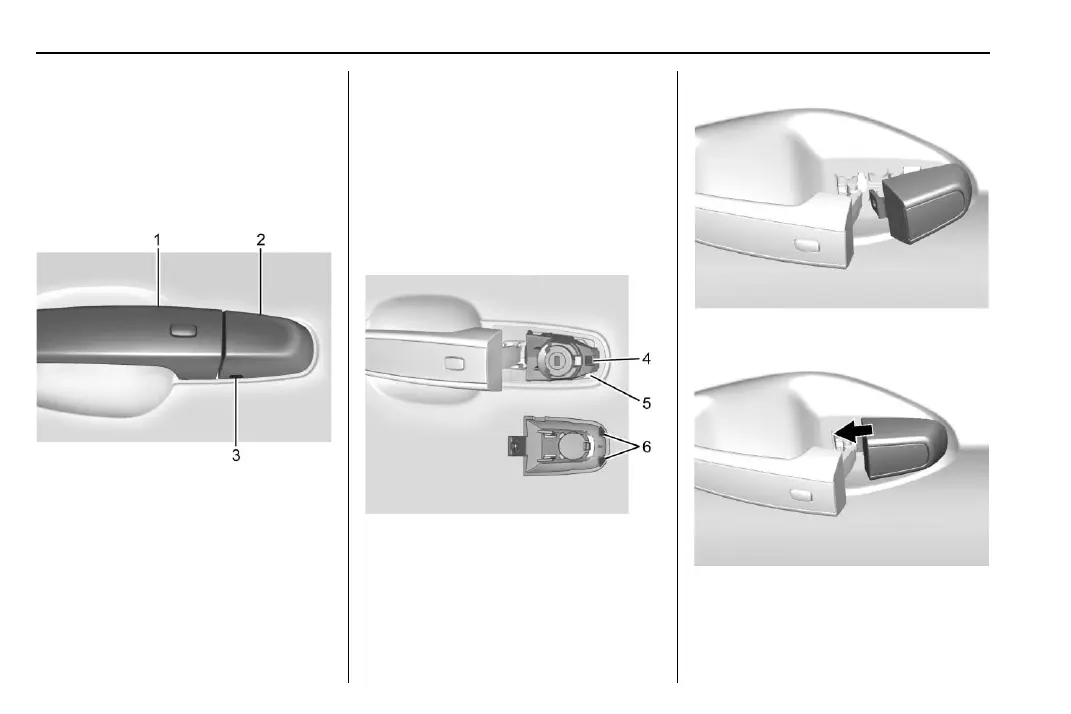 1
2
3
4
5
6