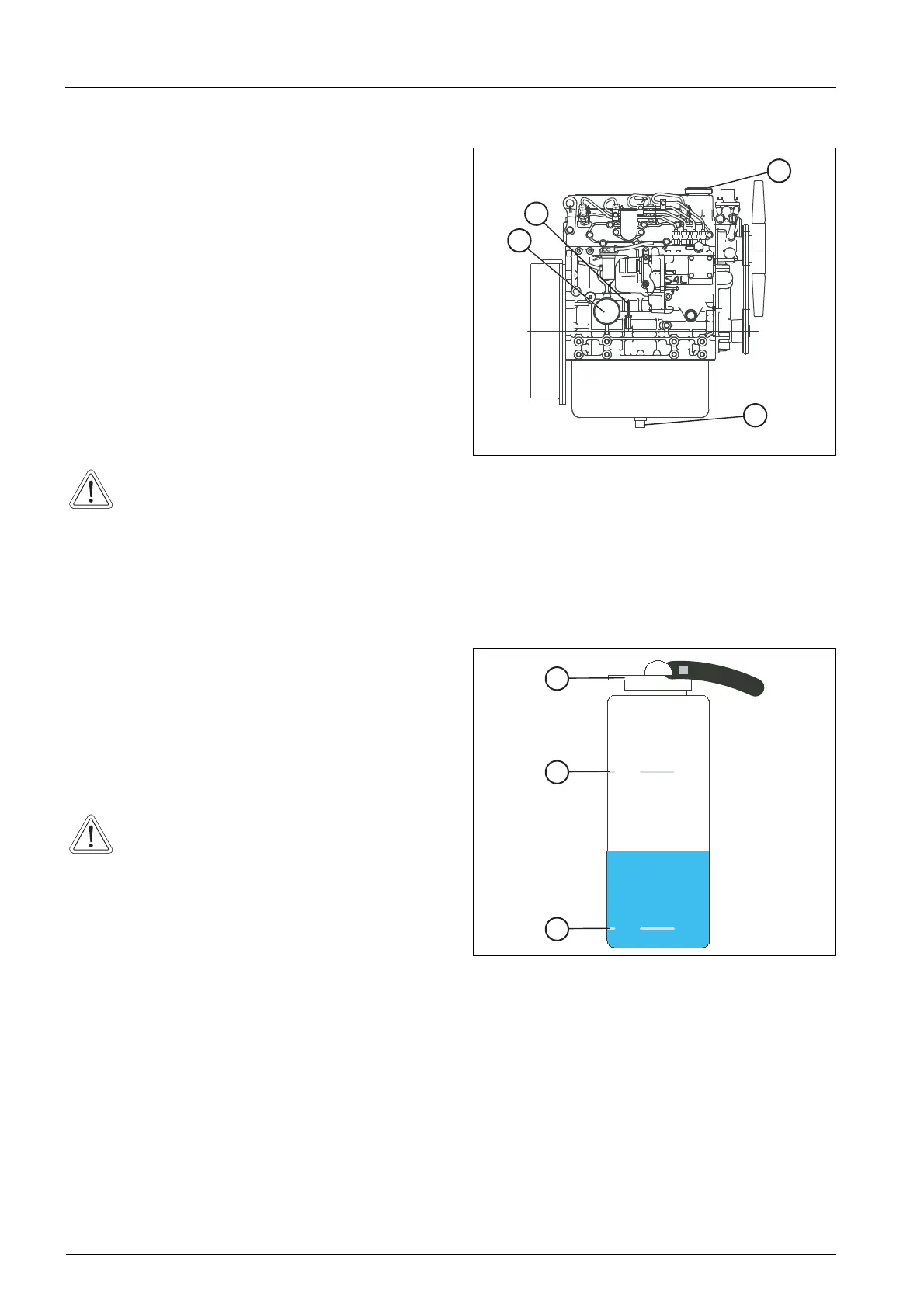 S4L