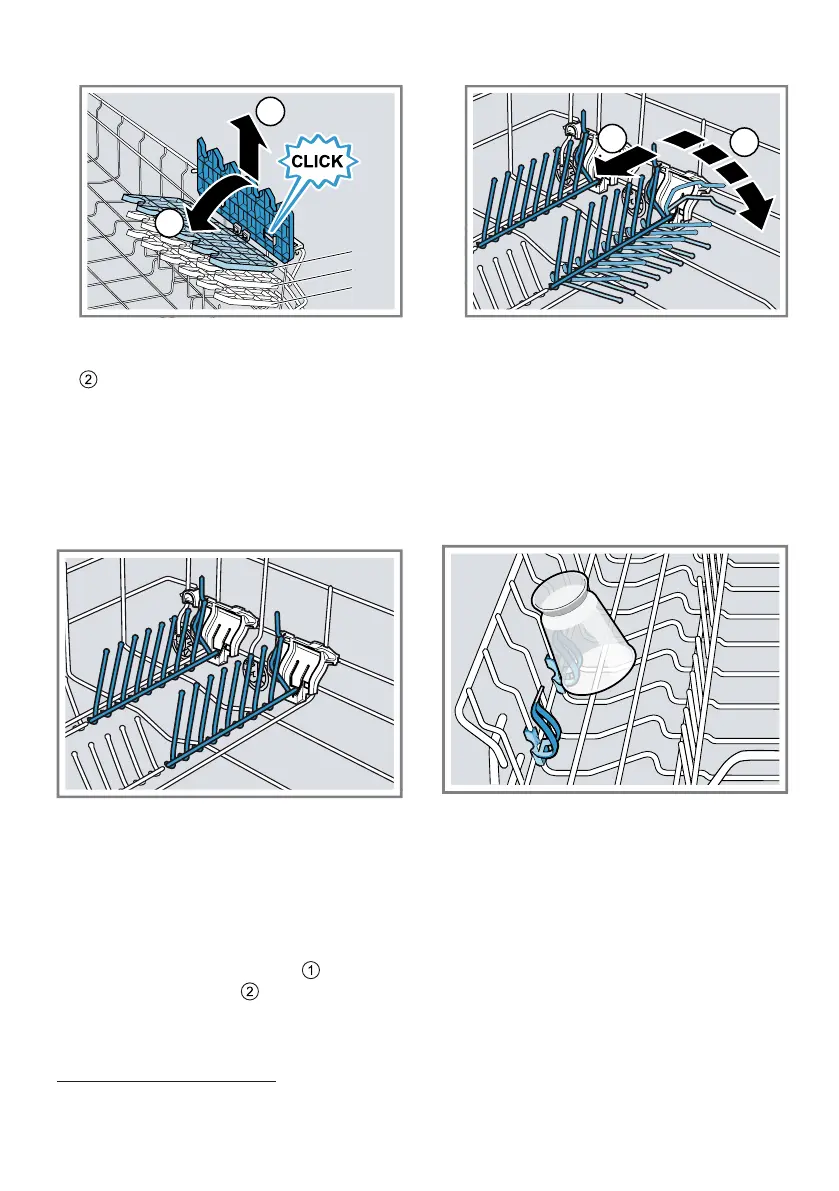 CLICK

②

①

②