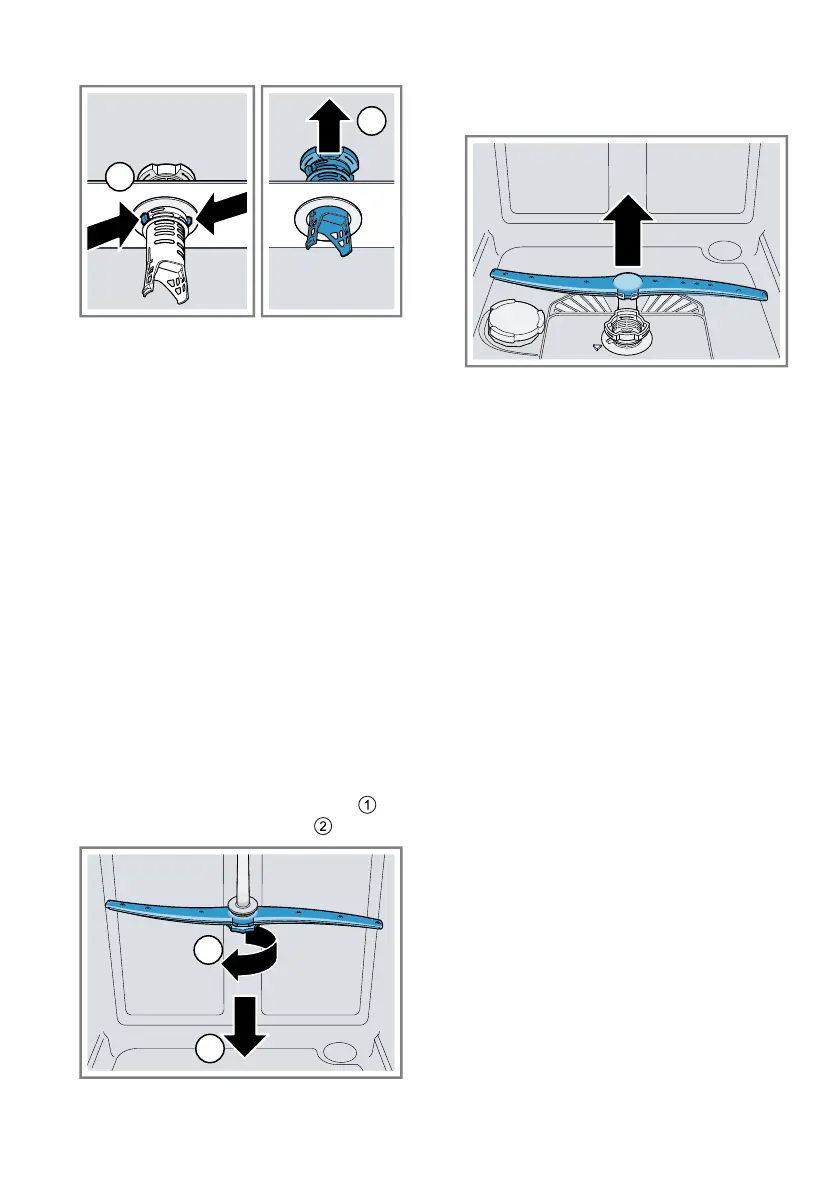 ①
②