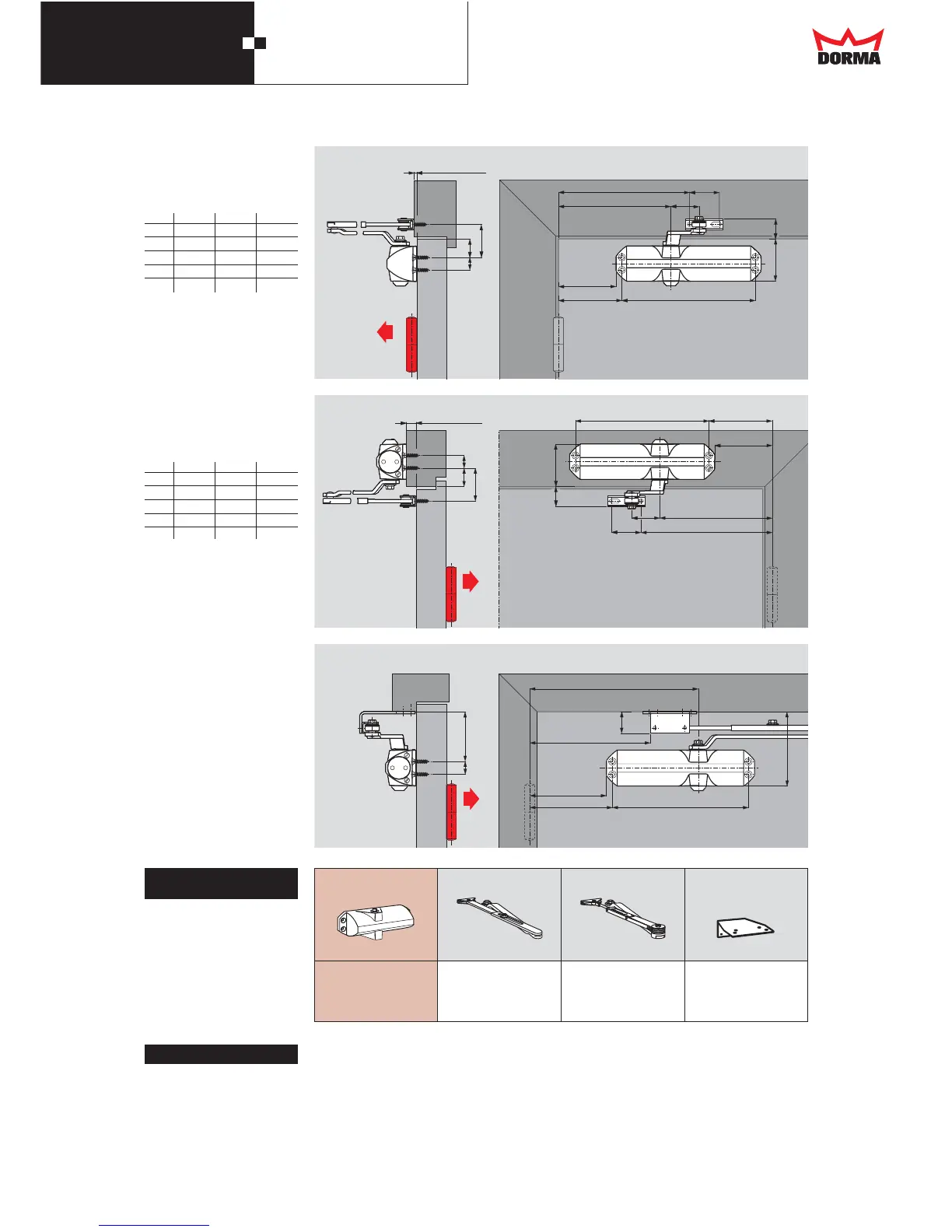 DORMA