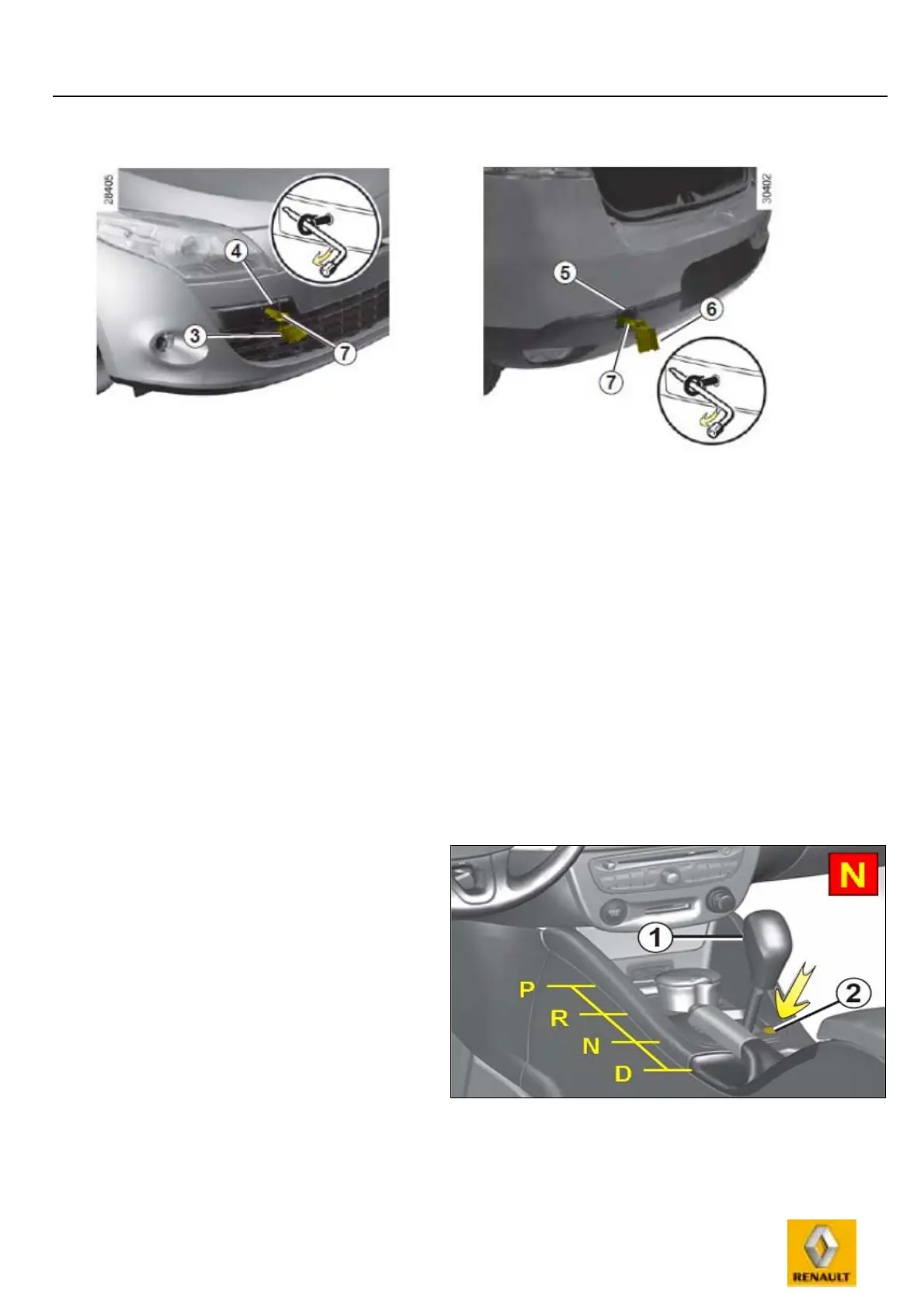 28405

4

3

7

30402

5

6

7

N

1

2

P

R

N

D

RENAULT