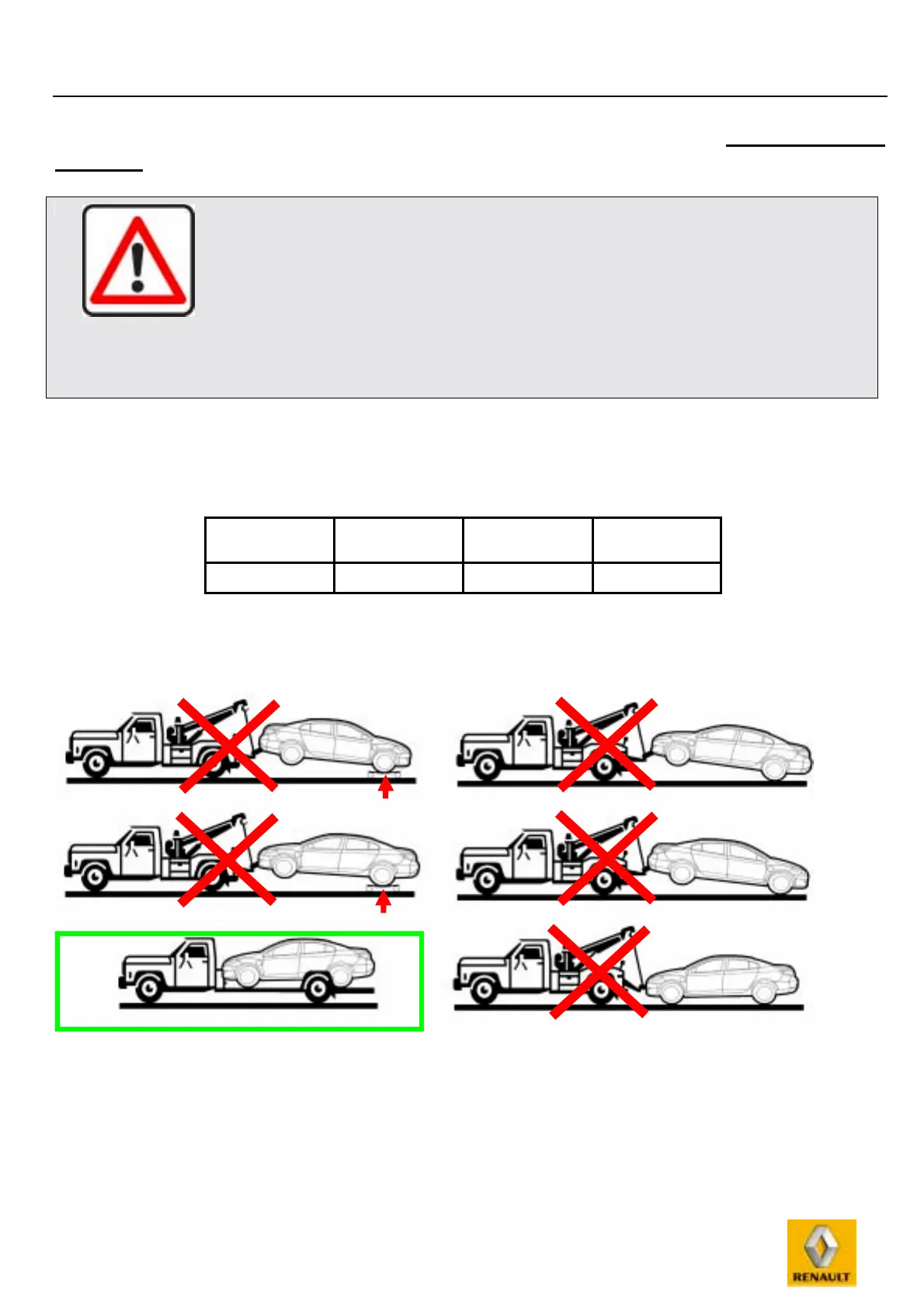 RENAULT