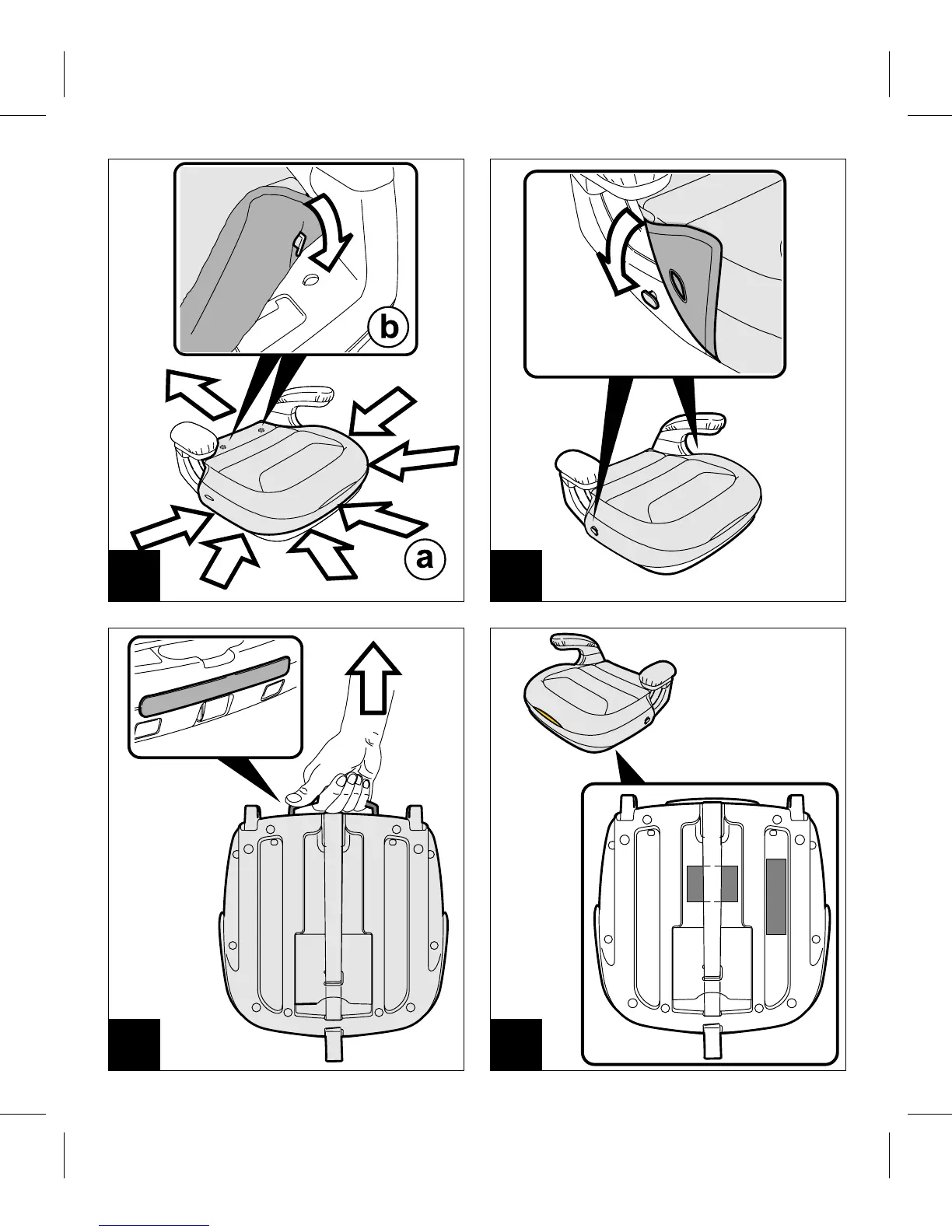 b

a