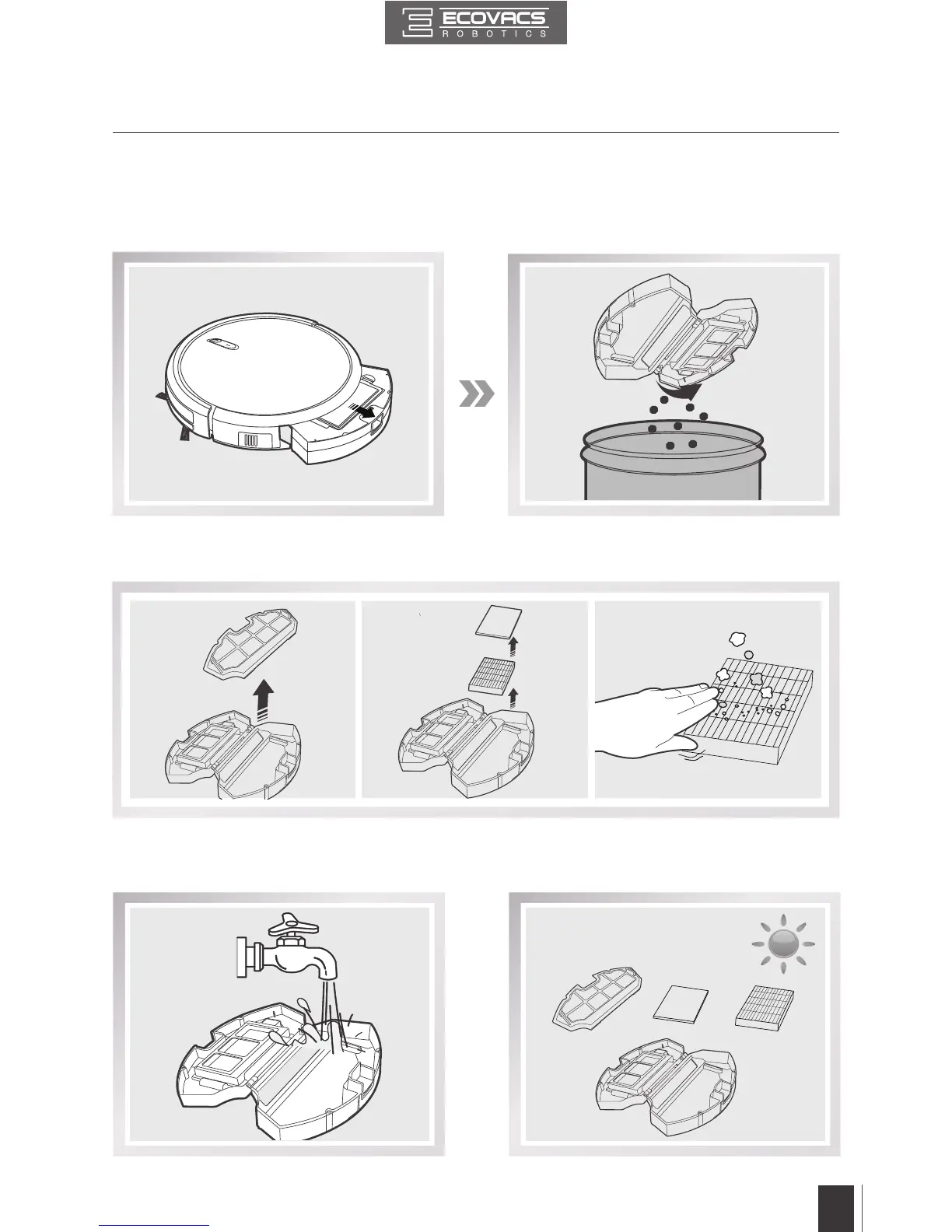 ECOVACS
ROBOTICS