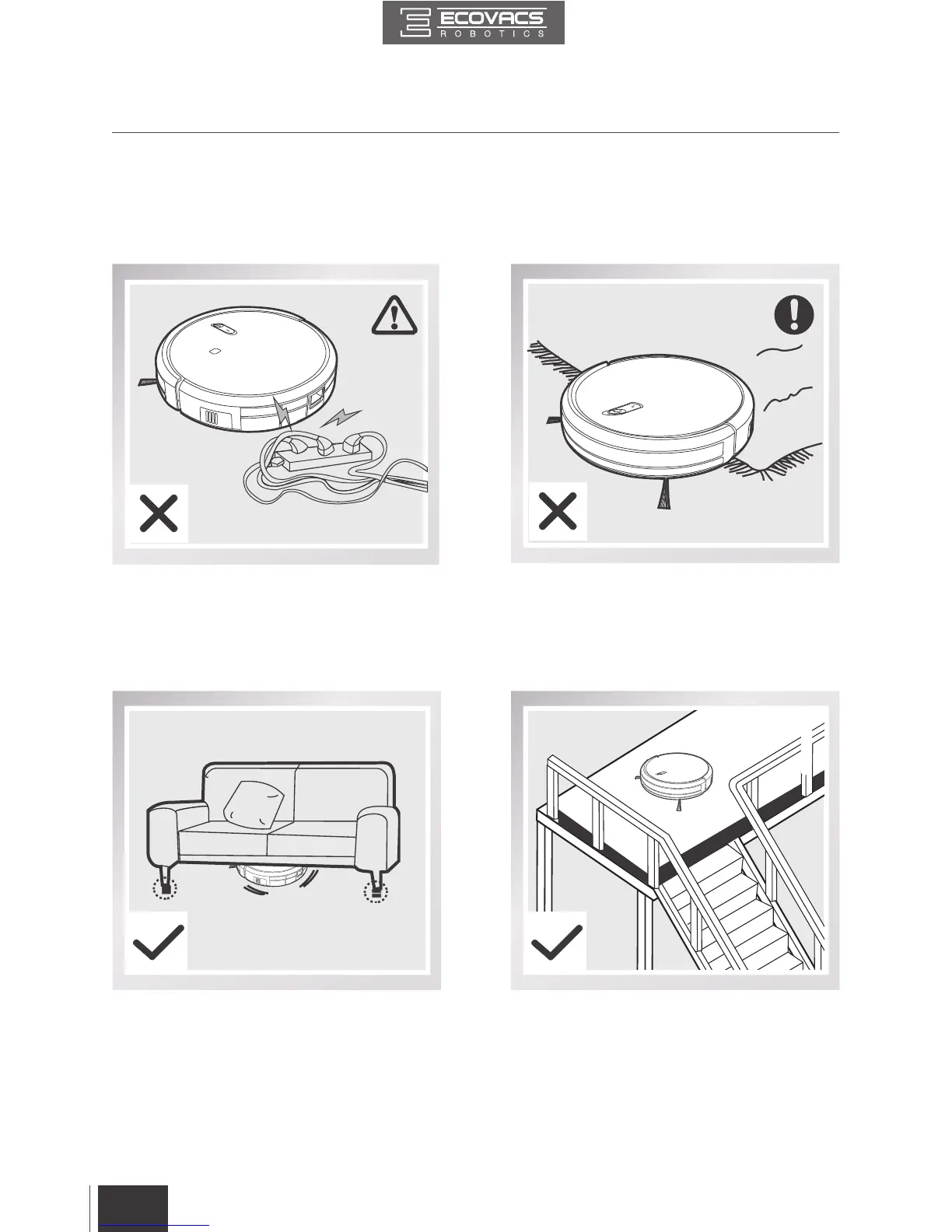 ECOVACS
ROBOTICS