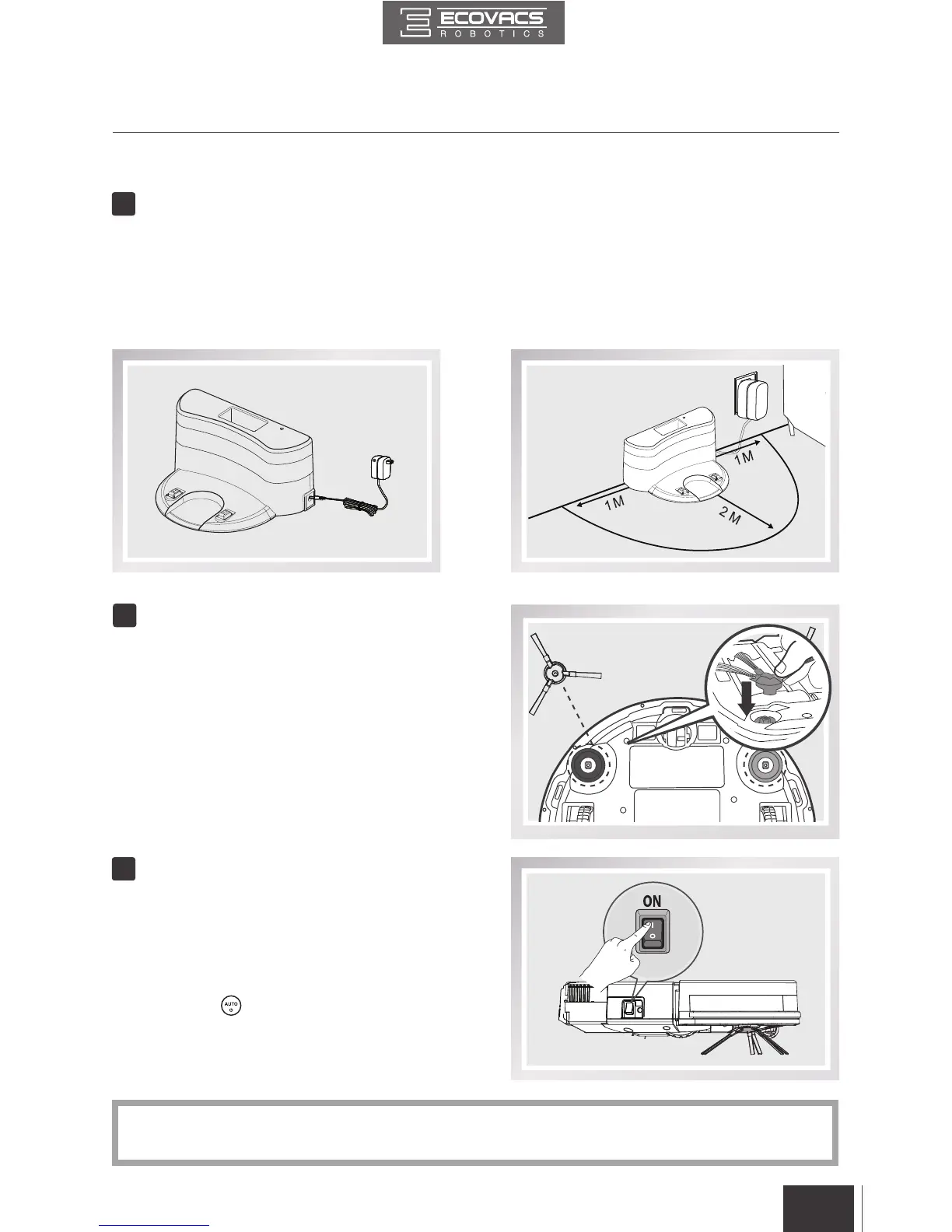 ECOVACS
ROBOTICS

1M
1M
2M

ON

AUTO