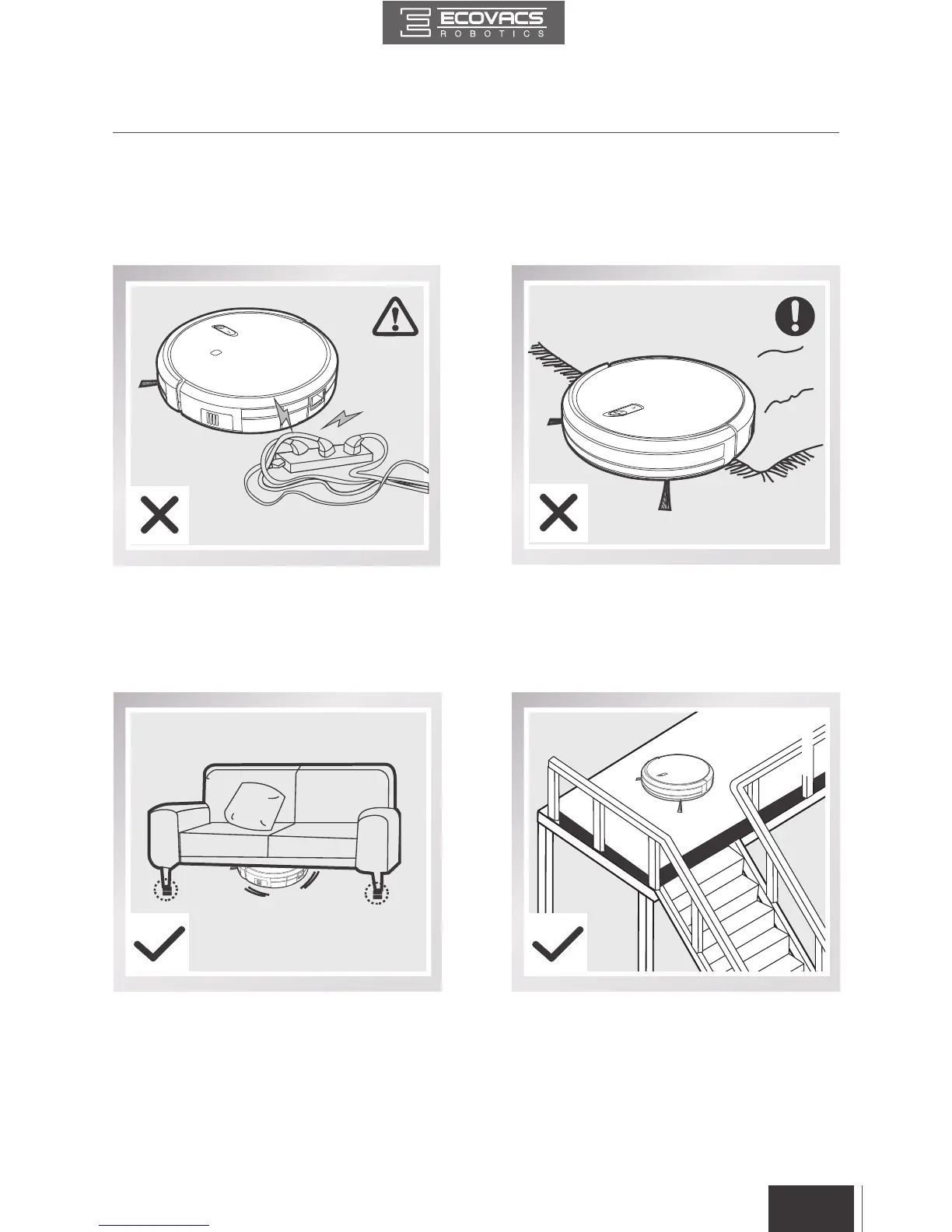 ECOVACS
ROBOTICS