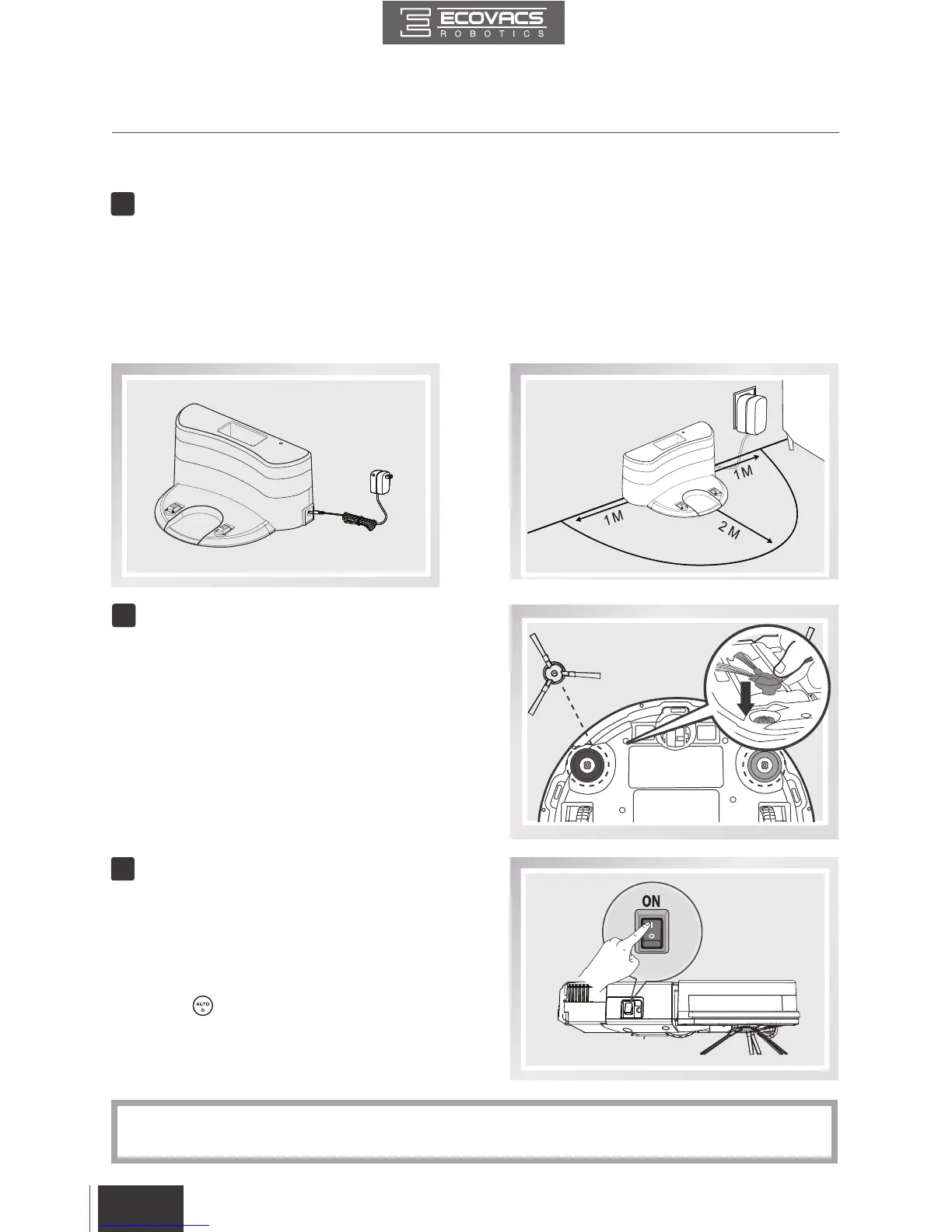 ECOVACS
ROBOTICS

1M

1M

2 M

ON

AUTO