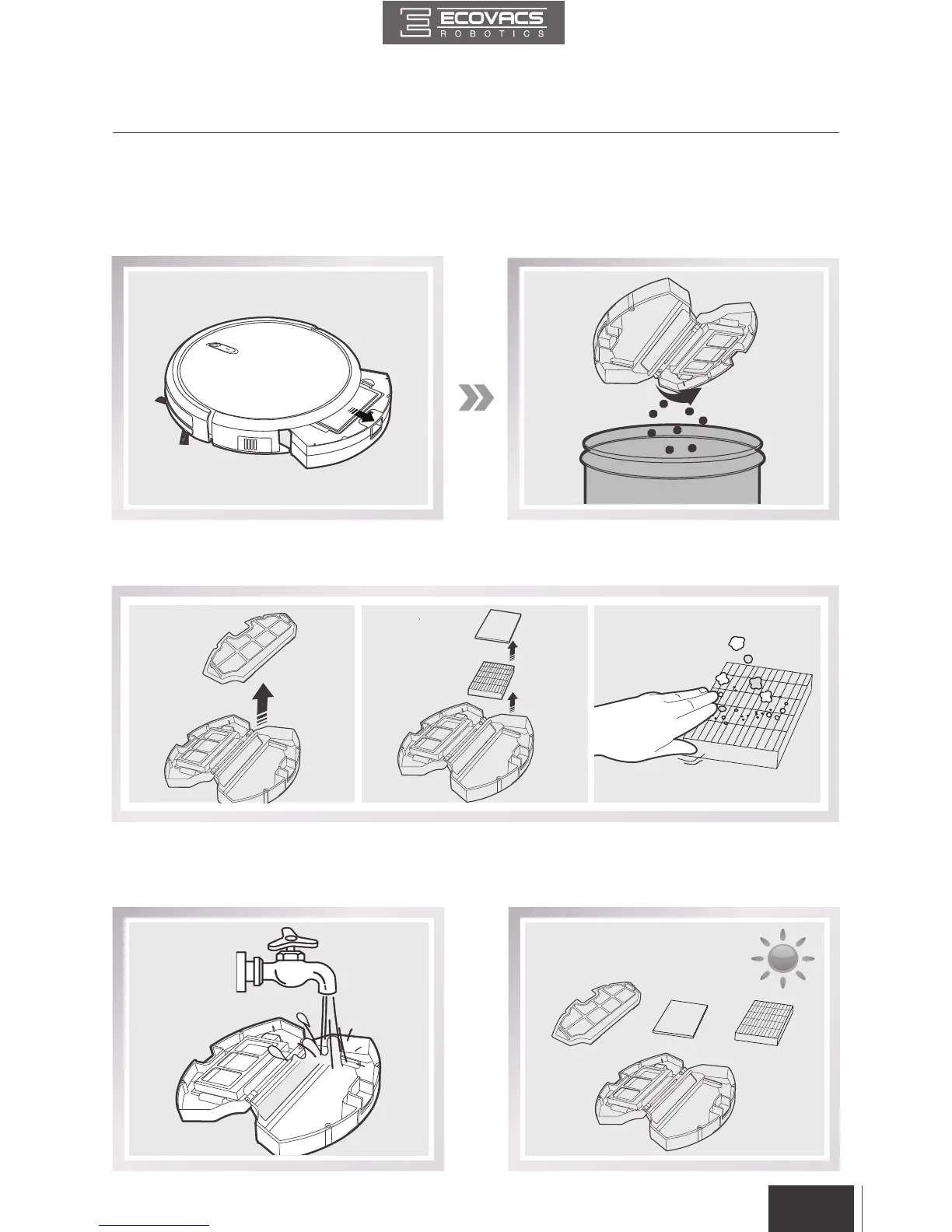 ECOVACS
ROBOTICS