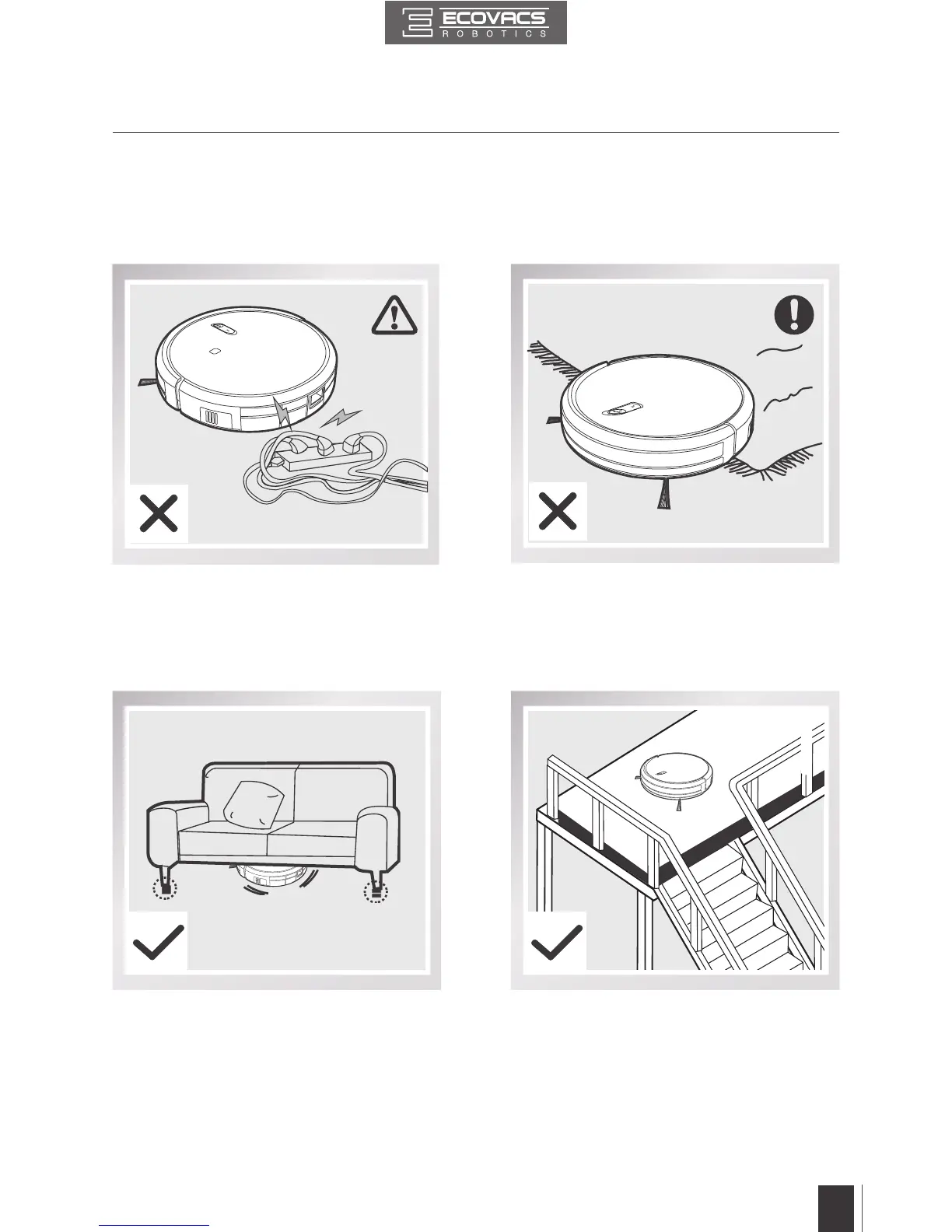 ECOVACS
ROBOTICS