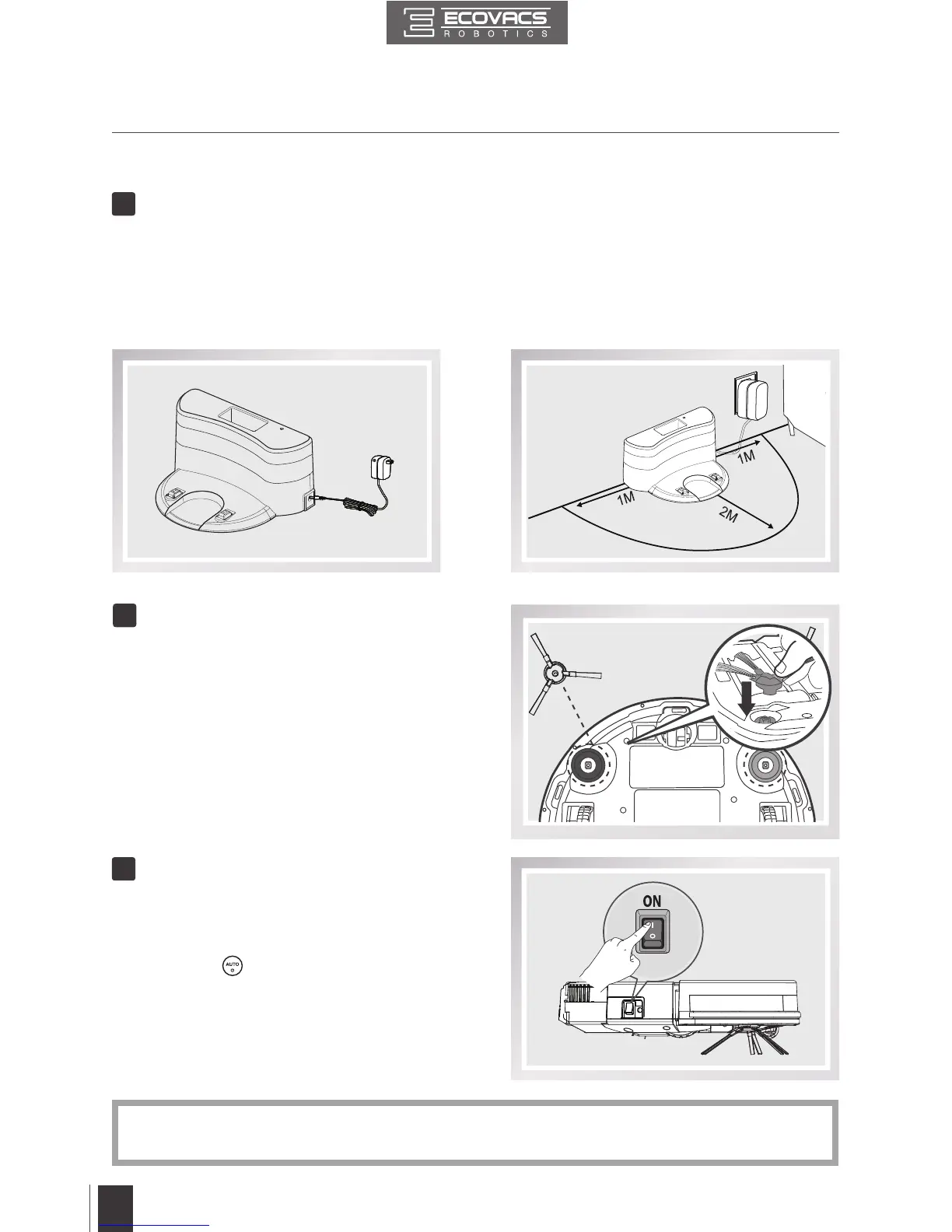 ECOVACS
ROBOTICS

1M

1M

2M

ON

AUTO