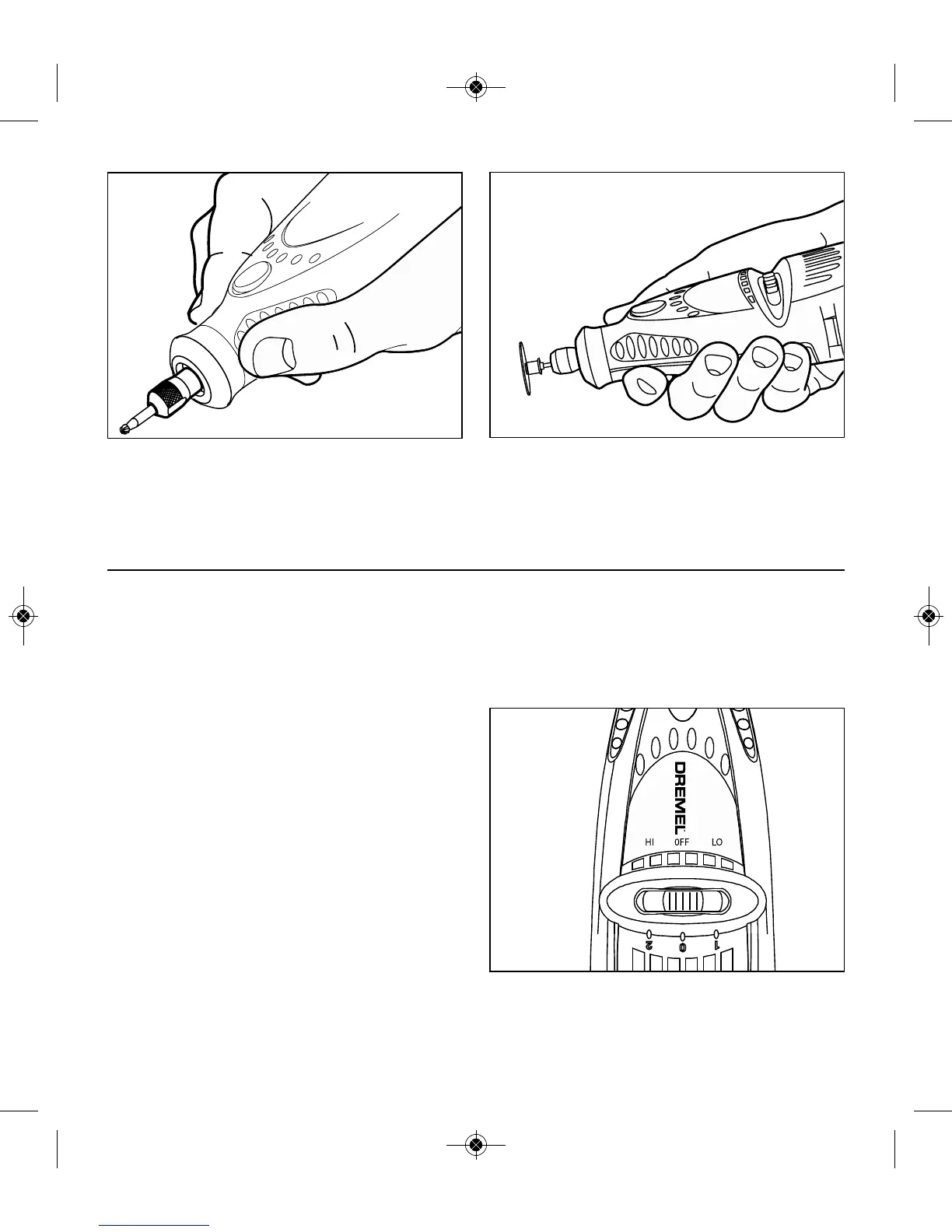 DREMEL

HI OFF LO

2 0 1