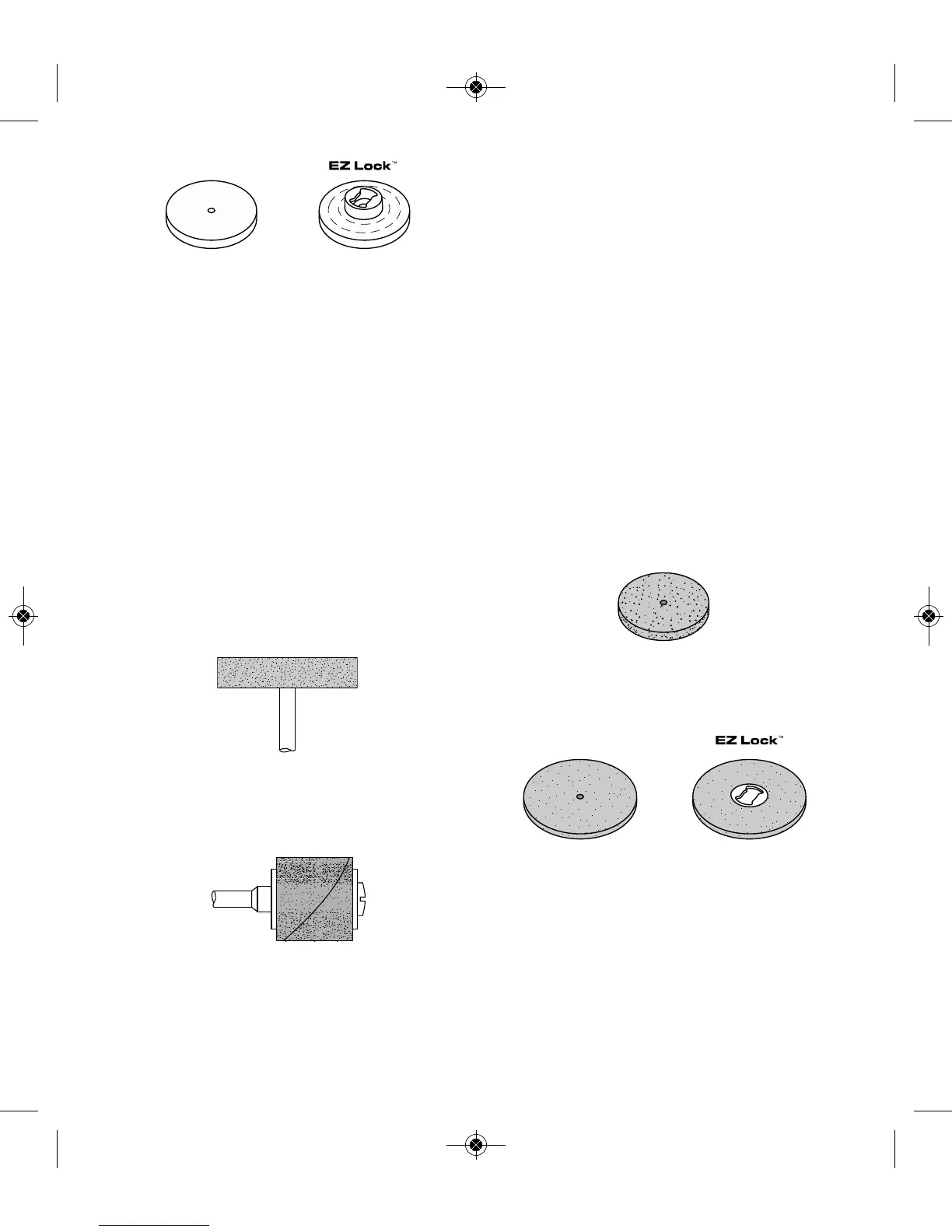 EZ Lock™

EZ Lock™