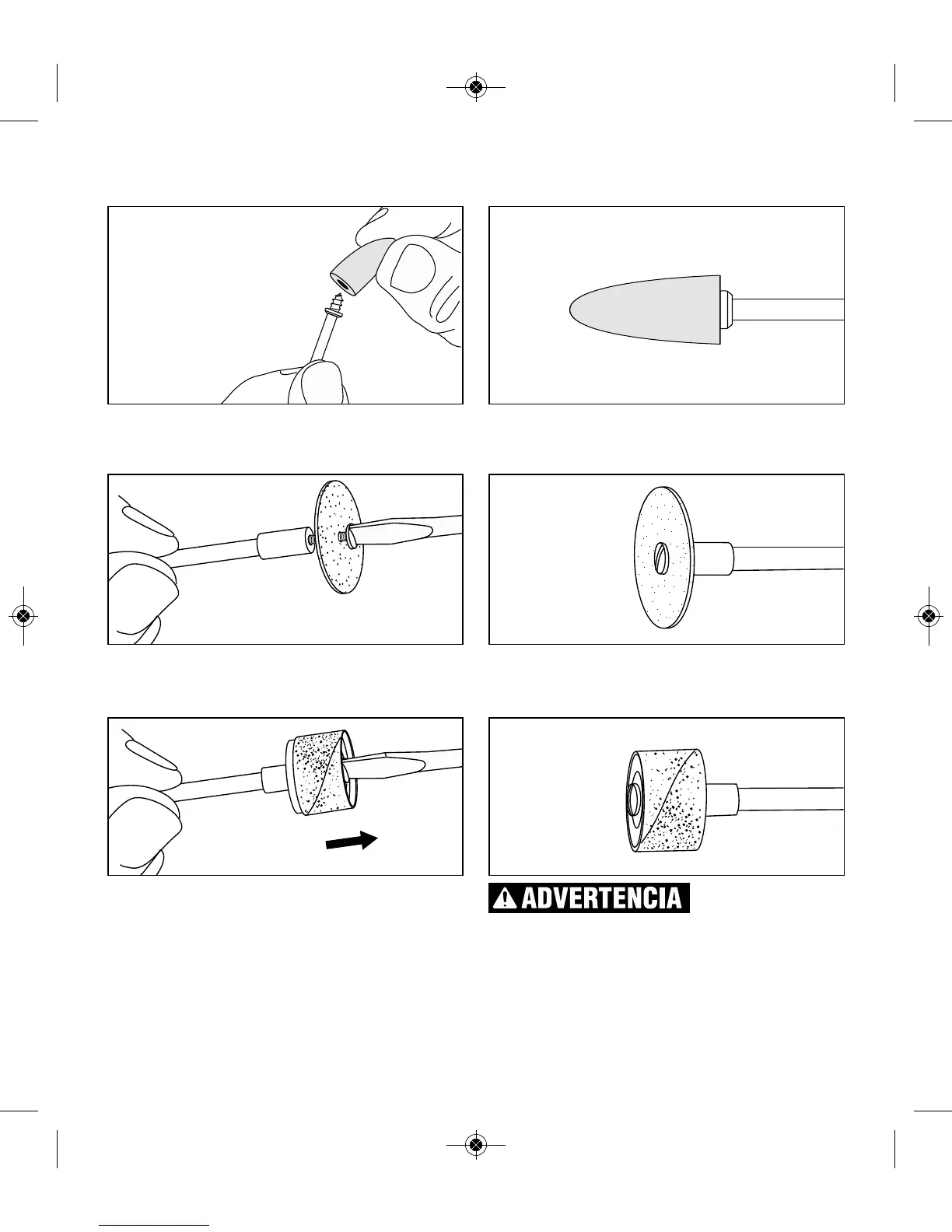 ADVERTENCIA