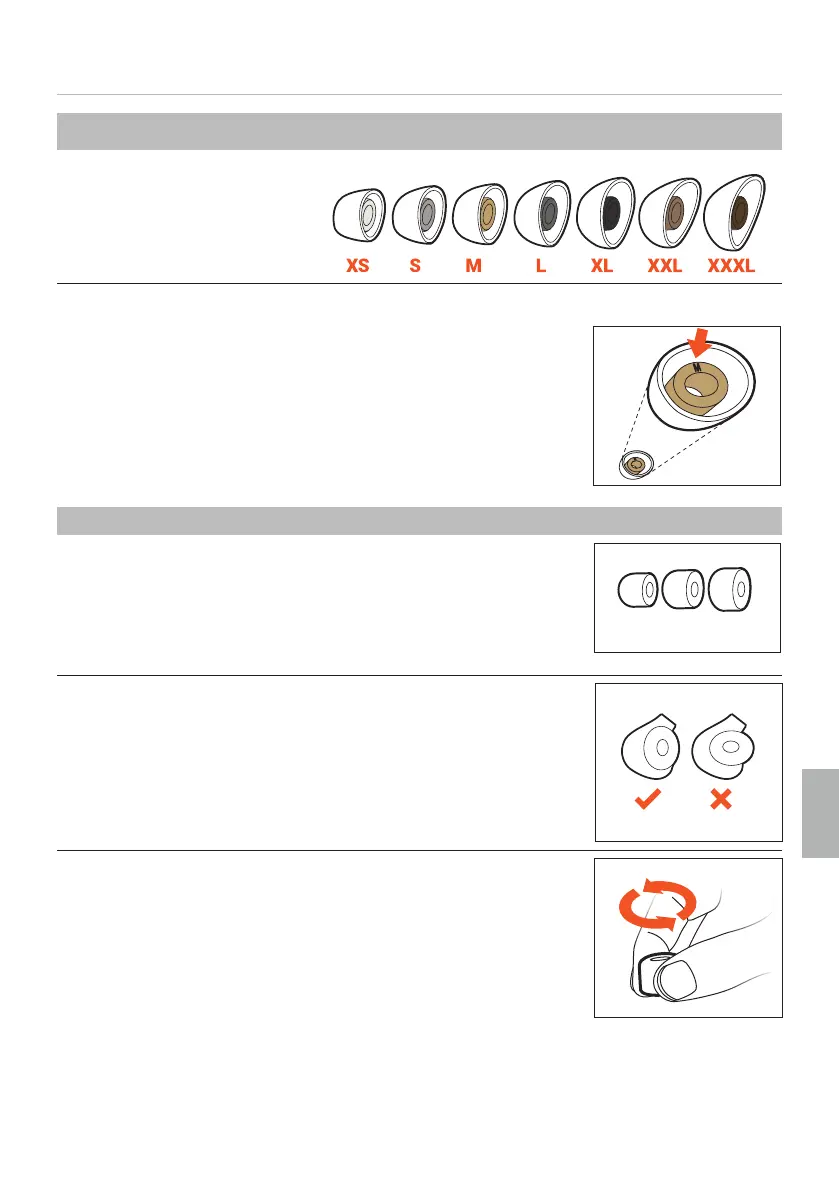 XS S M L XL XXL XXXL

M