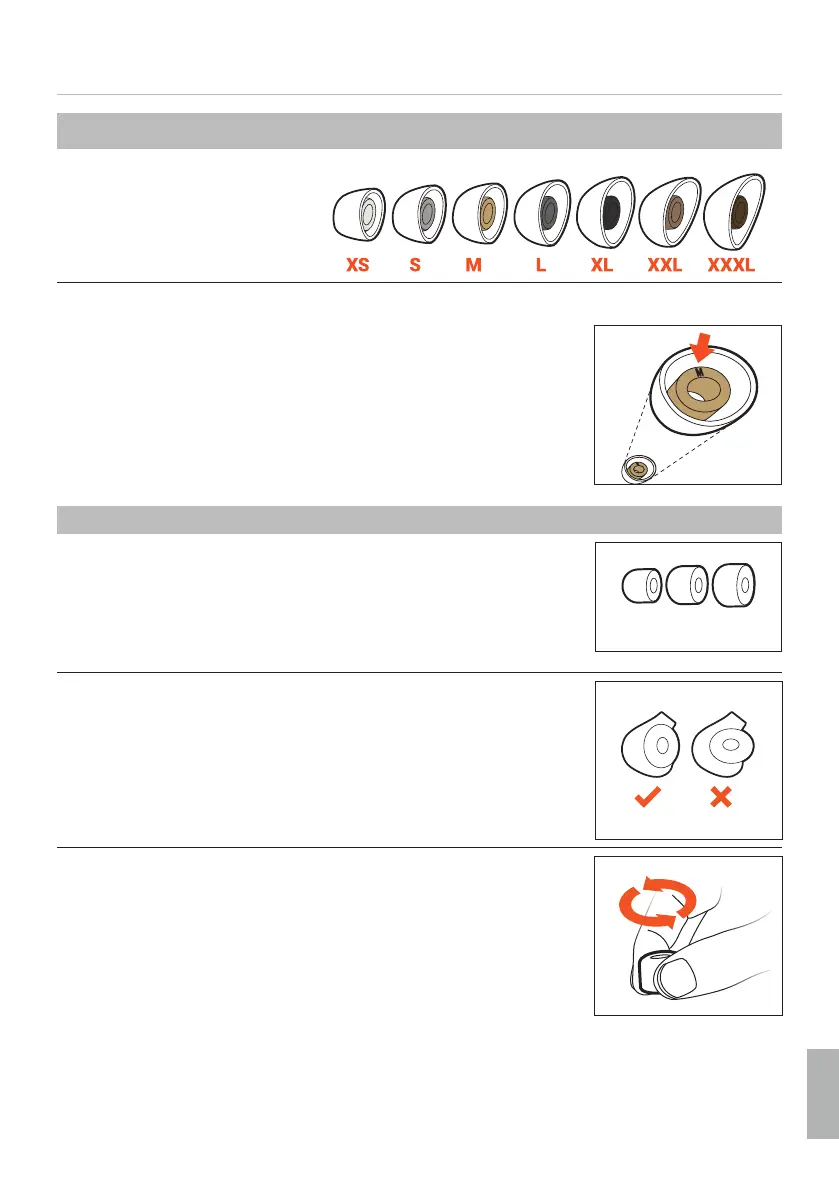 XS S M L XL XXL XXXL

M