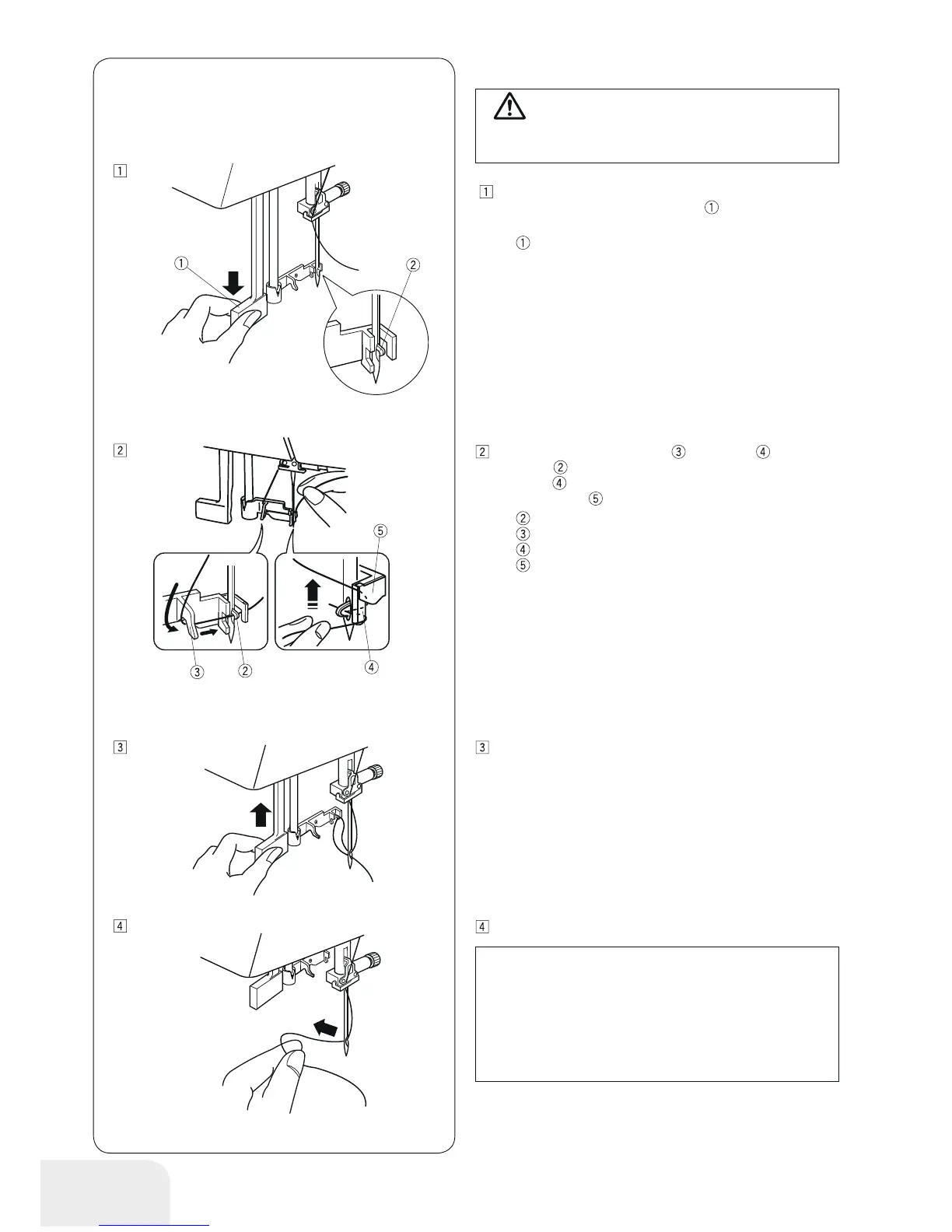 1

①

②

2

⑤

③ ②

④

3

4

1

①

①

2 ③ ④

②

④

⑤

②

③

④

⑤

3

4