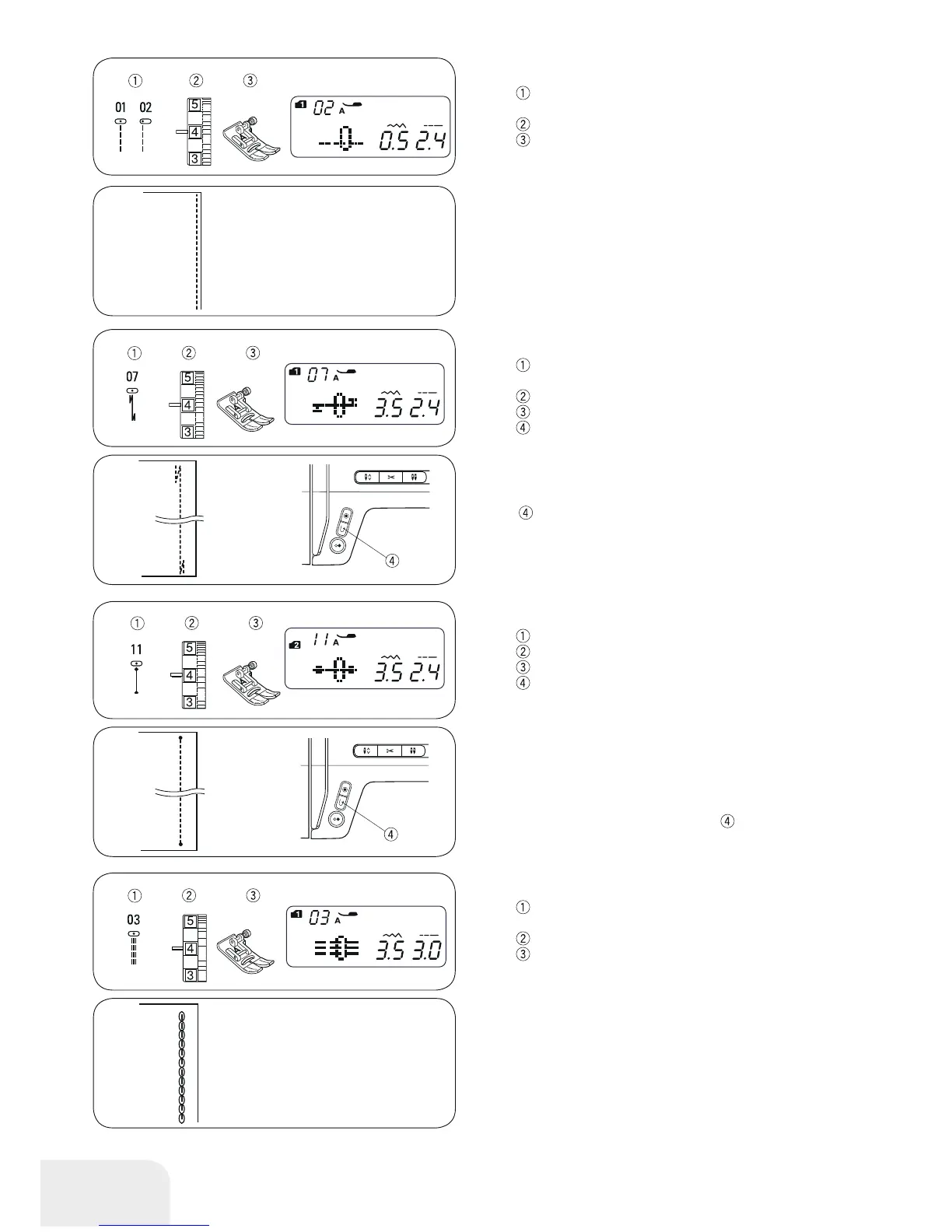 ① ② ③

01 02

5
4
3

02 A

0.5 2.4

①

②
③

① ② ③

07

5
4
3

07 A

3.5 2.4

①

②
③
④

④

④

① ② ③

11

5
4
3

11 A

3.5 2.4

①
②
③
④

④

④

① ② ③

03

5
4
3

03 A

3.5 3.0

①

②
③