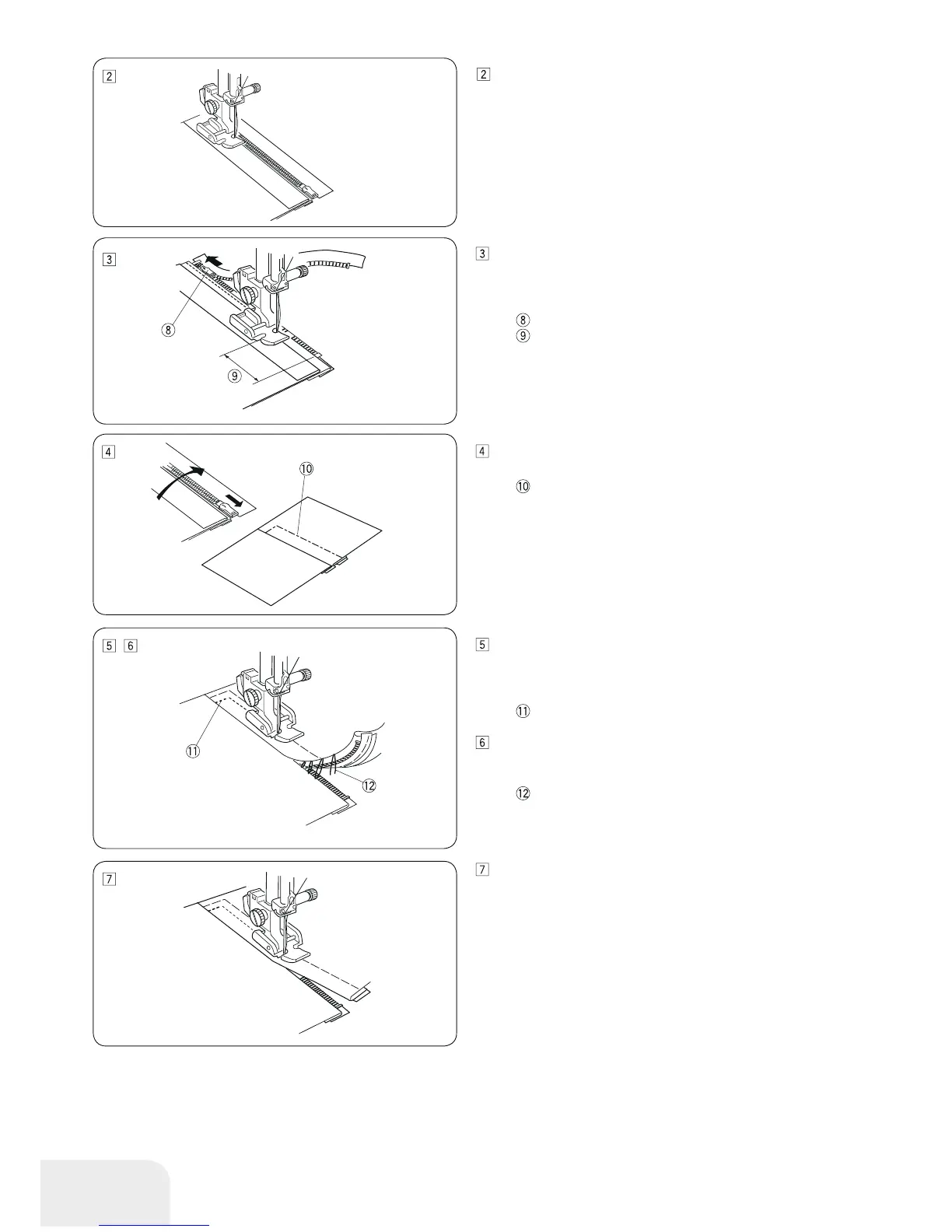 2

3

⑧

⑨

4

⑩

5 6

⑪

⑫

7

2

3

⑧
⑨

4

⑩

5

⑪

6

⑫

7