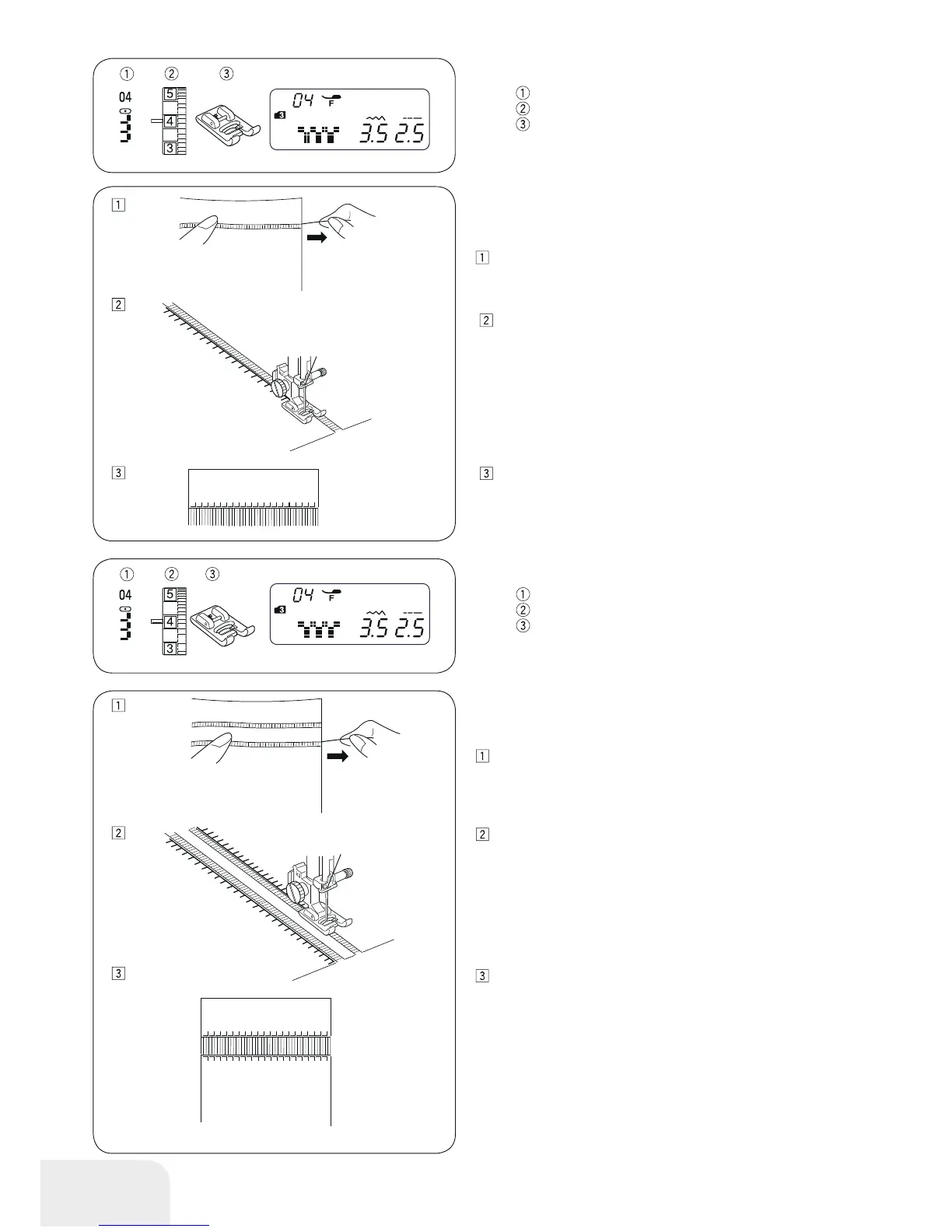 ① ② ③

04

5
4
3

04 F
3
3.5 2.5

①
②
③

1

2

3

1

2

3

① ② ③

04

5
4
3

04 F
3
3.5 2.5

①
②
③

1

2

3

1

2

3