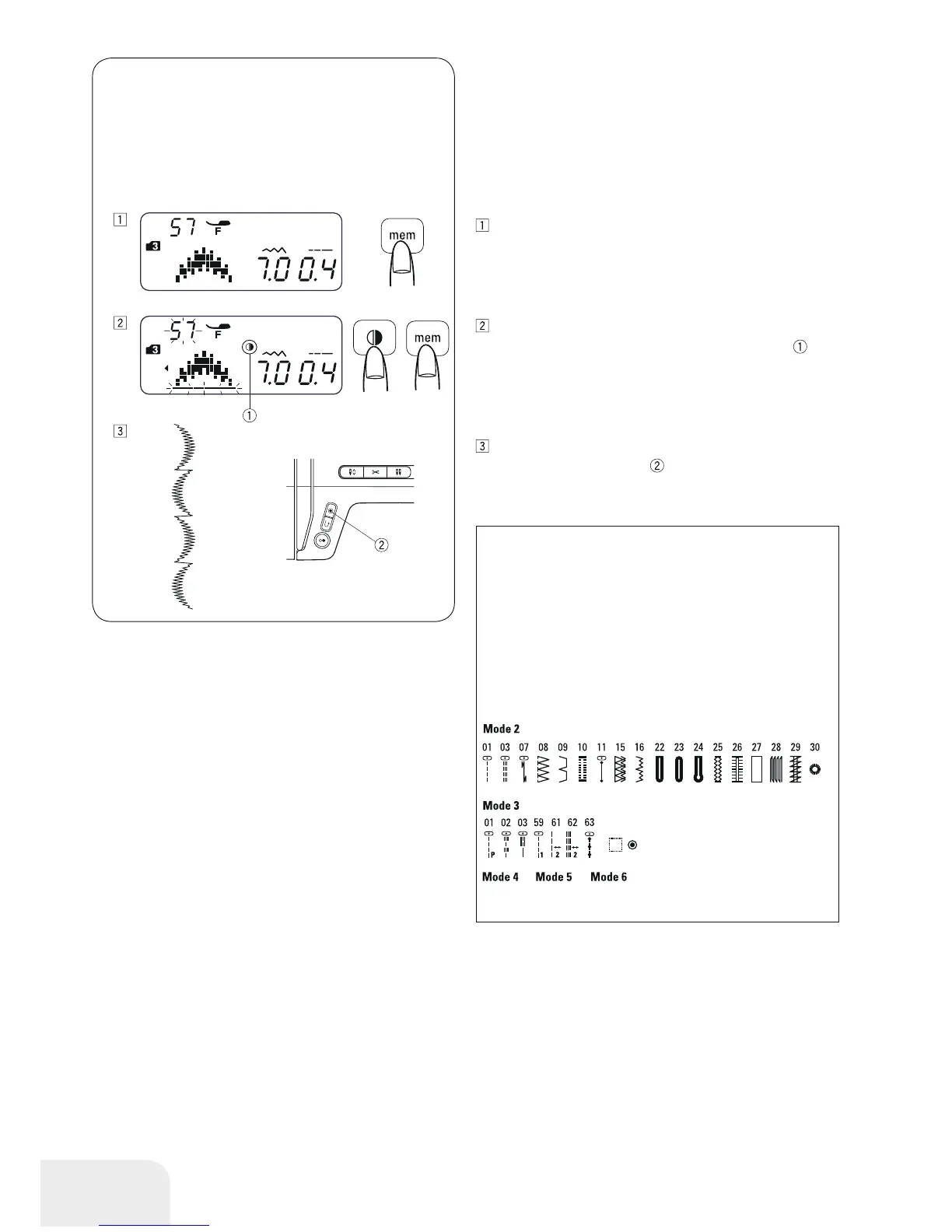 1

57 F

3

7.0 0.4

mem

2

57 F

3

7.0 0.4

mem

①

3

②

1

2

①

3

②

Mode 2

01 03 07 08 09 10 11 15 16 22 23 24 25 26 27 28 29 30

Mode 3

01 02 03 59 61 62 63

P 1 2 2

Mode 4 Mode 5 Mode 6