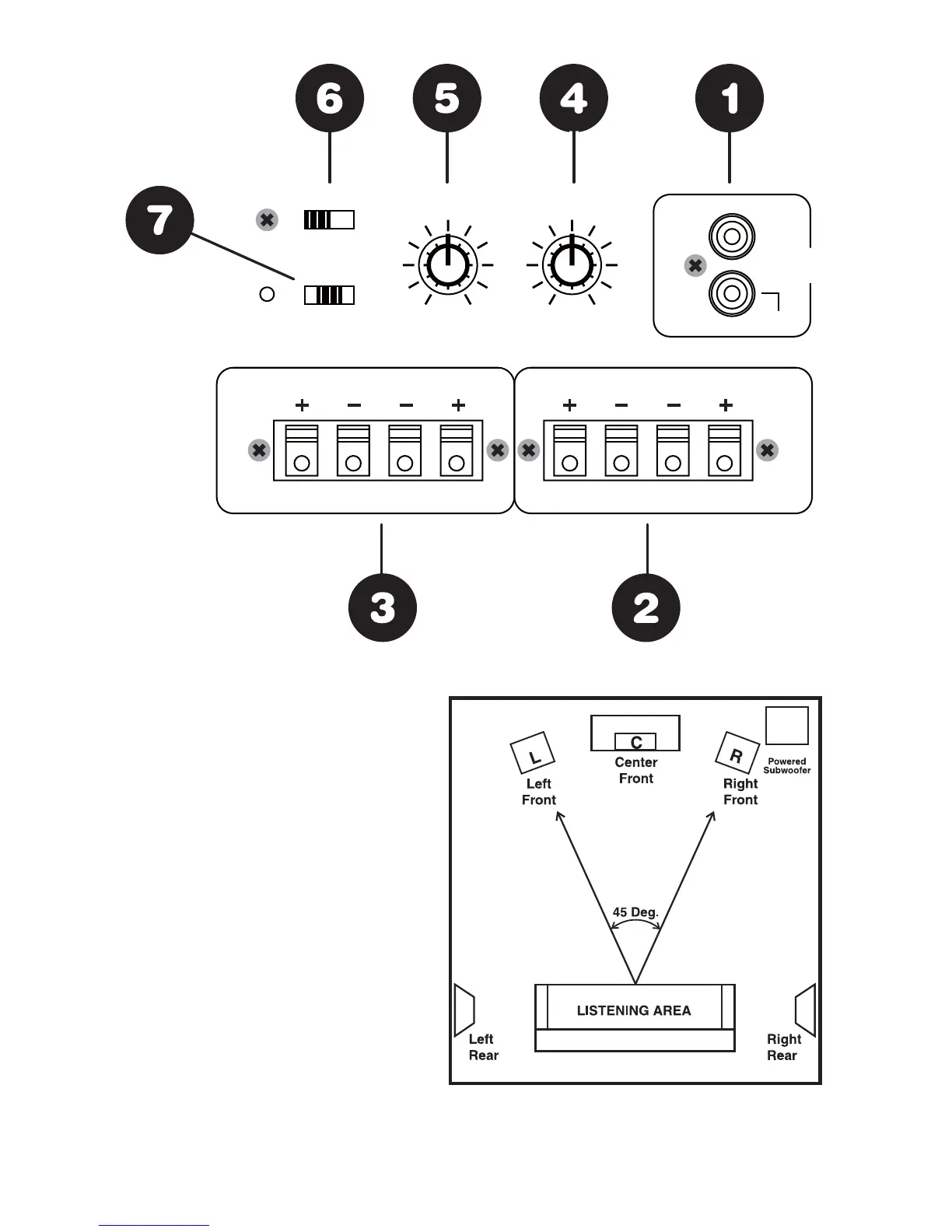 6 5 4 1

7

+ − − +

+ − − +

3 2

L
Left
Front

C
Center
Front

R
Right
Front

Powered
Subwoofer

45 Deg.

LISTENING AREA

Left
Rear

Right
Rear