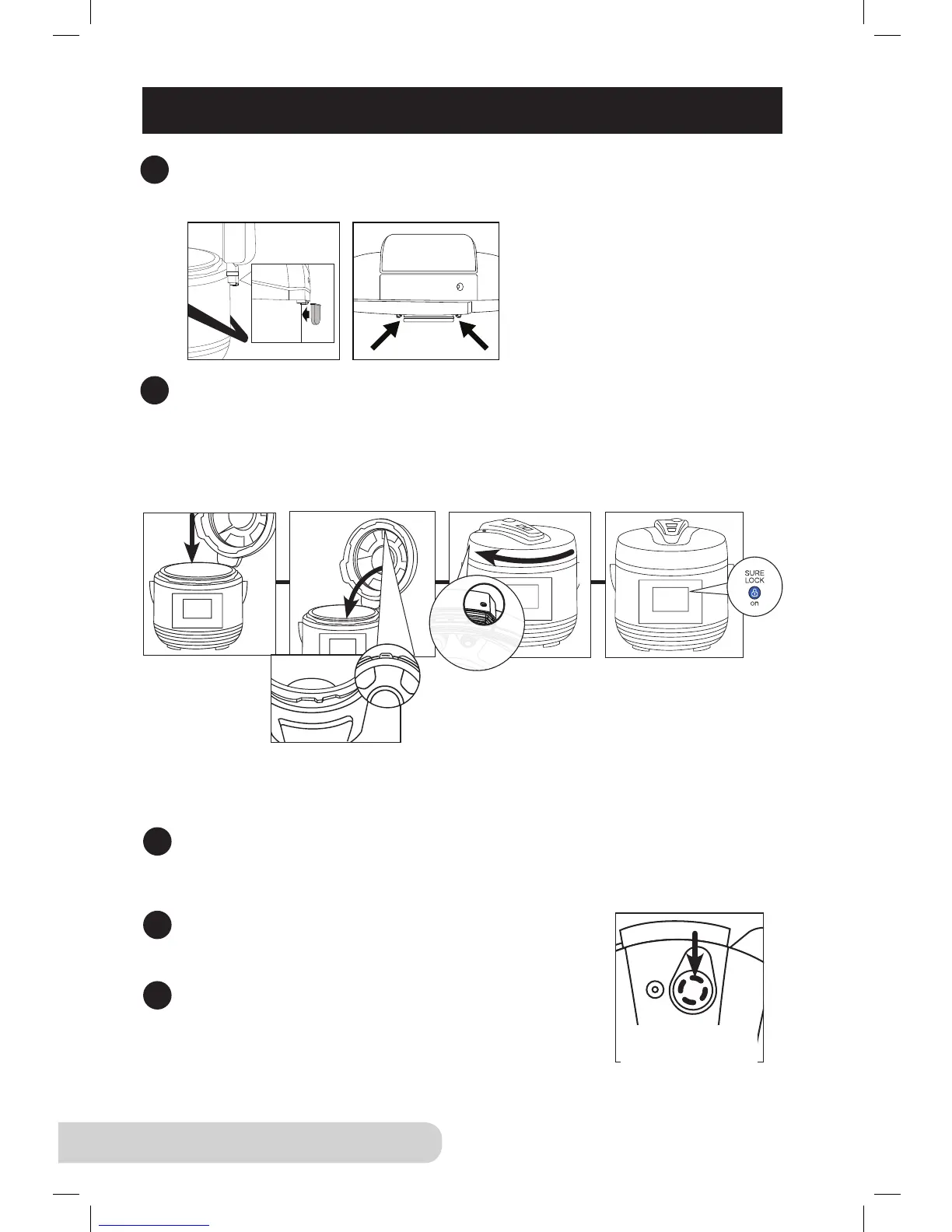 SURE
LOCK
on