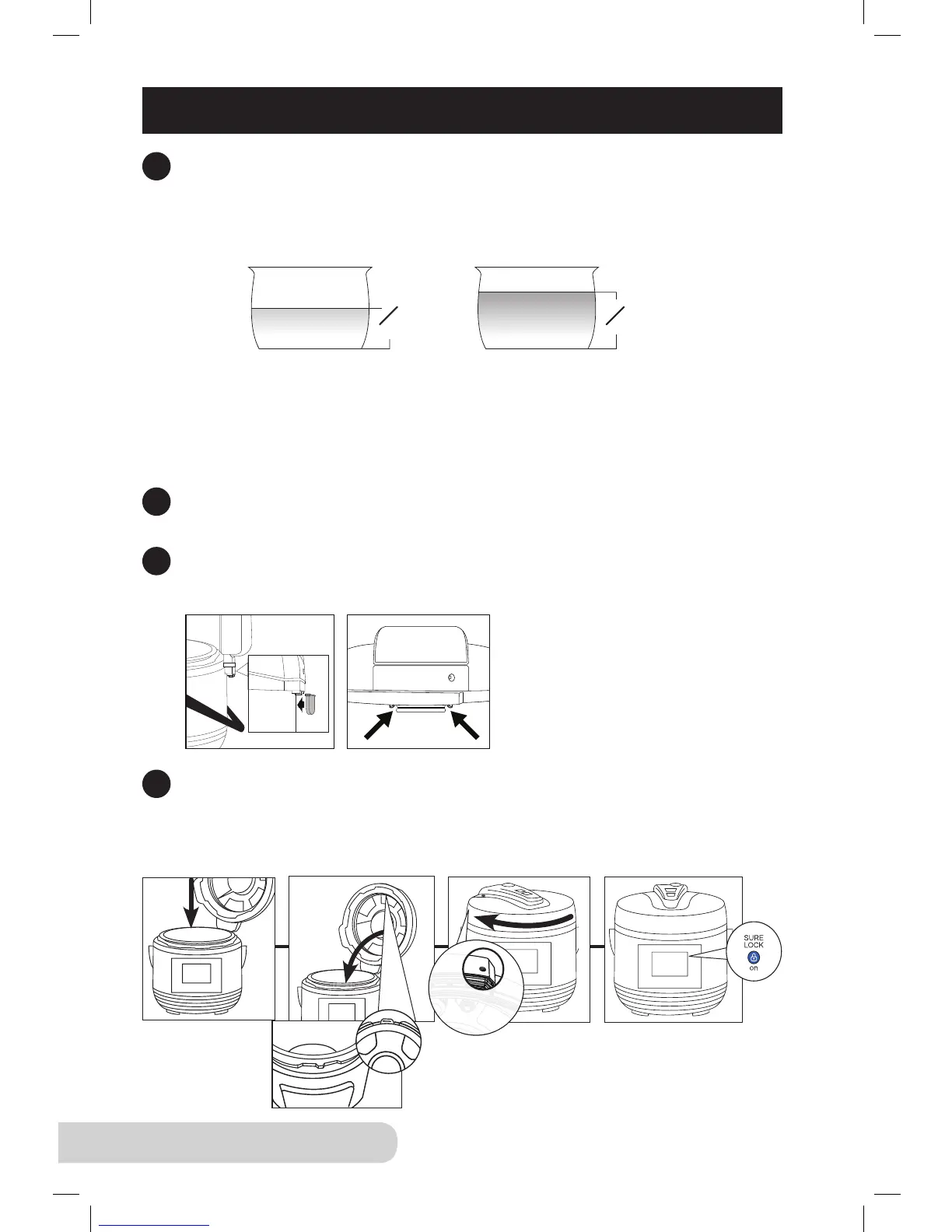 SURE
LOCK
on