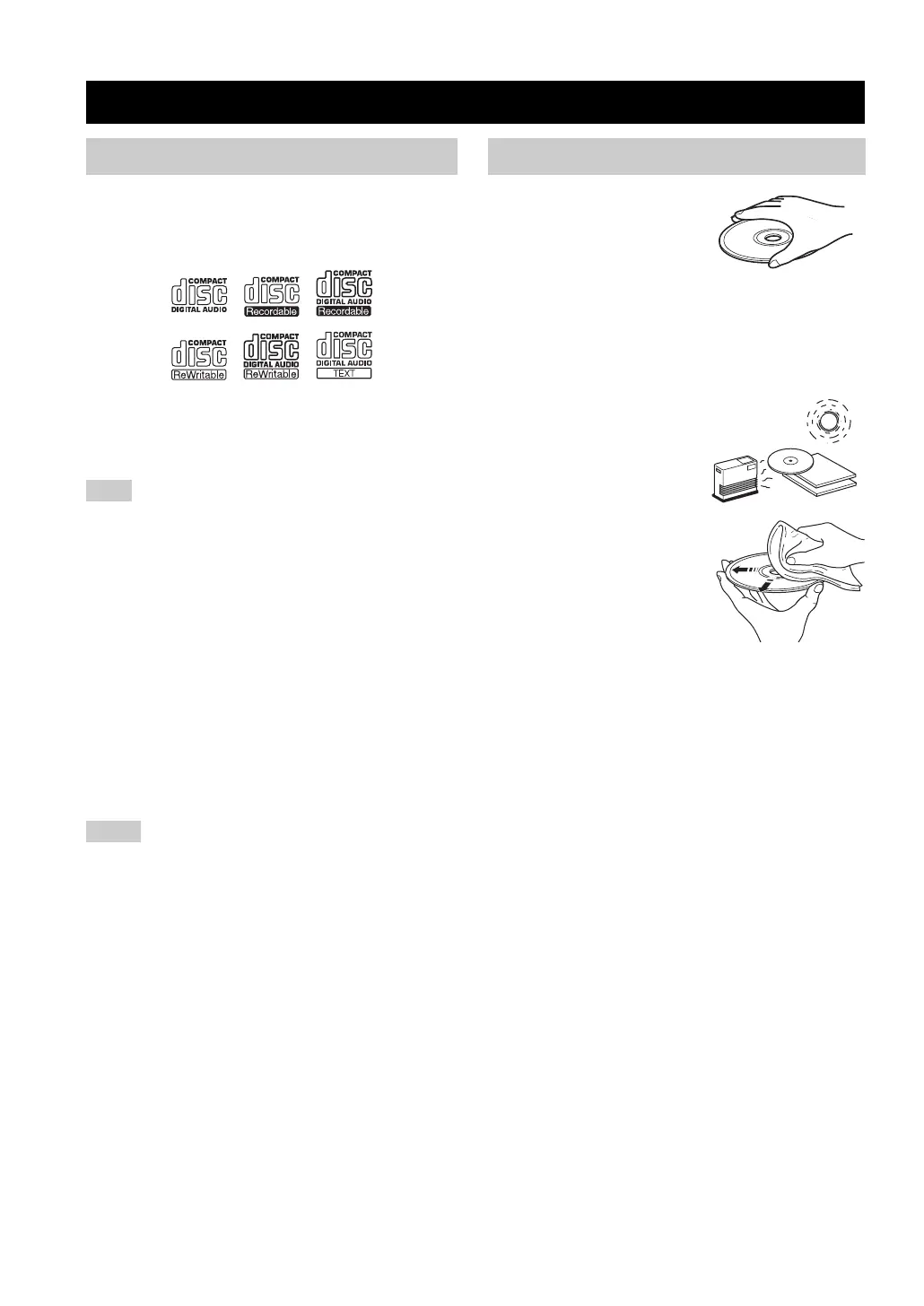 COMPACT disc DIGITAL AUDIO

COMPACT disc Recordable

COMPACT disc DIGITAL AUDIO Recordable

COMPACT disc ReWritable

COMPACT disc DIGITAL AUDIO ReWritable

COMPACT disc DIGITAL AUDIO TEXT