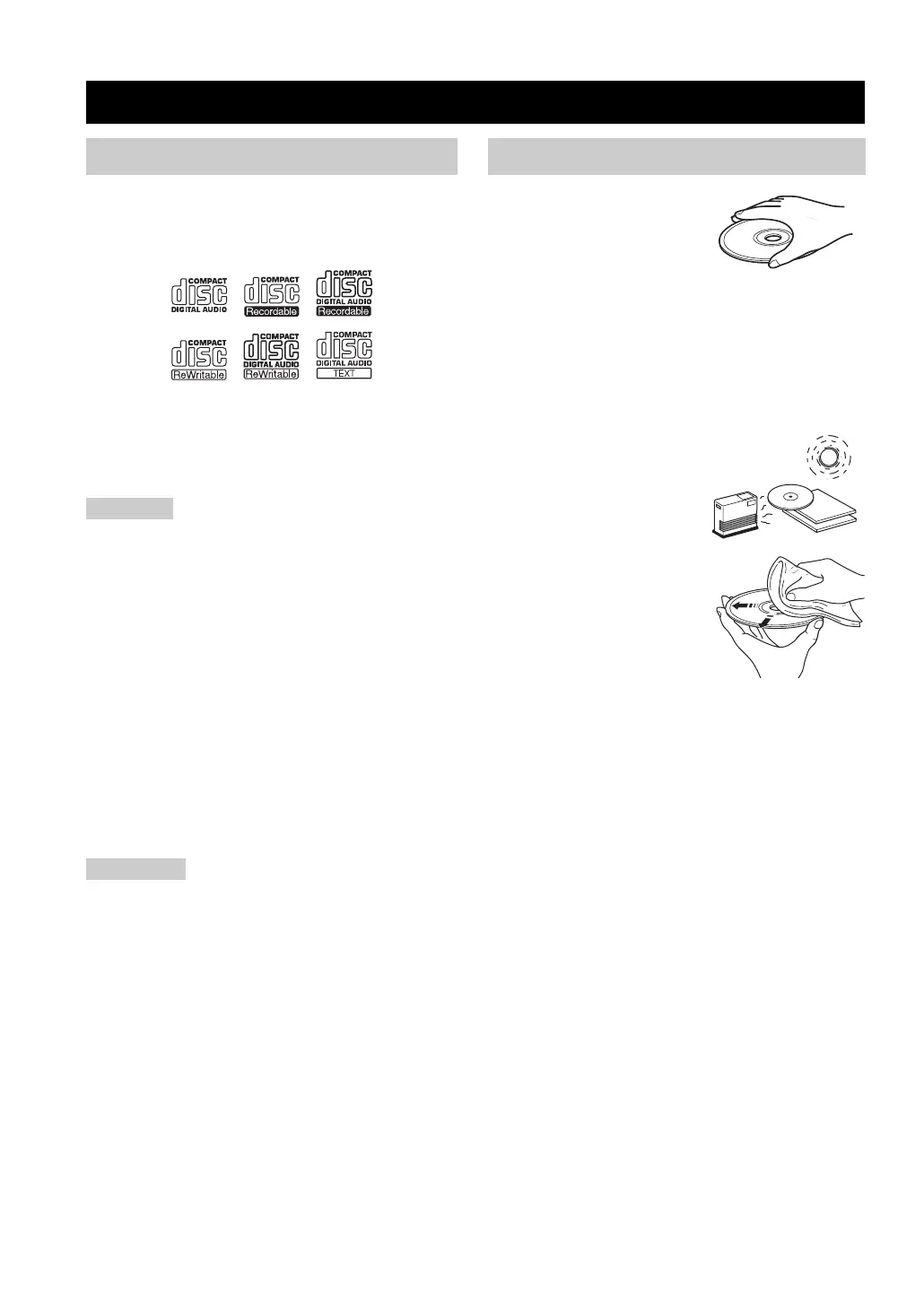 COMPACT
disc
DIGITAL AUDIO

COMPACT
disc
Recordable

COMPACT
disc
DIGITAL AUDIO
Recordable

COMPACT
disc
ReWritable

COMPACT
disc
DIGITAL AUDIO
ReWritable

COMPACT
disc
DIGITAL AUDIO
TEXT