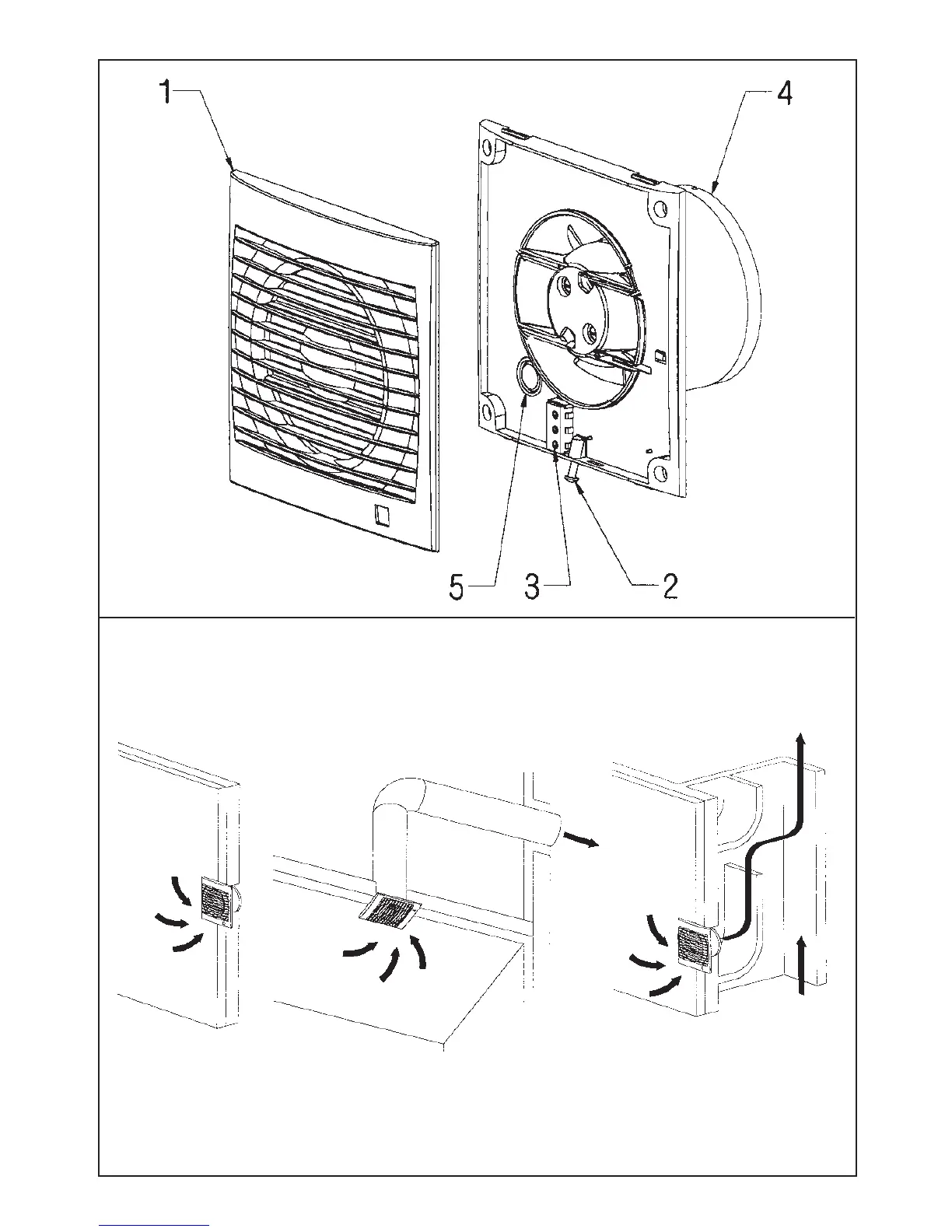 1
4
5
3
2