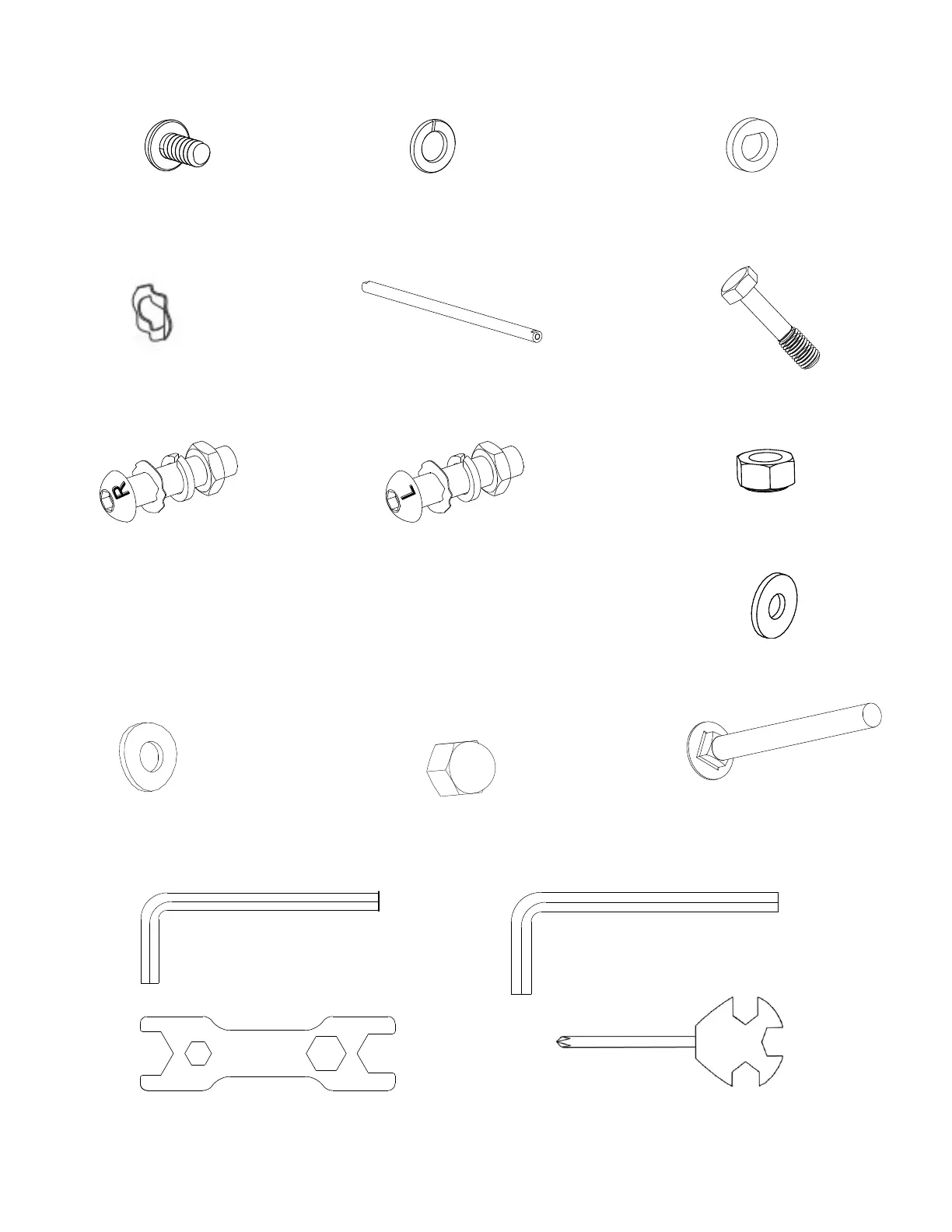 R

L