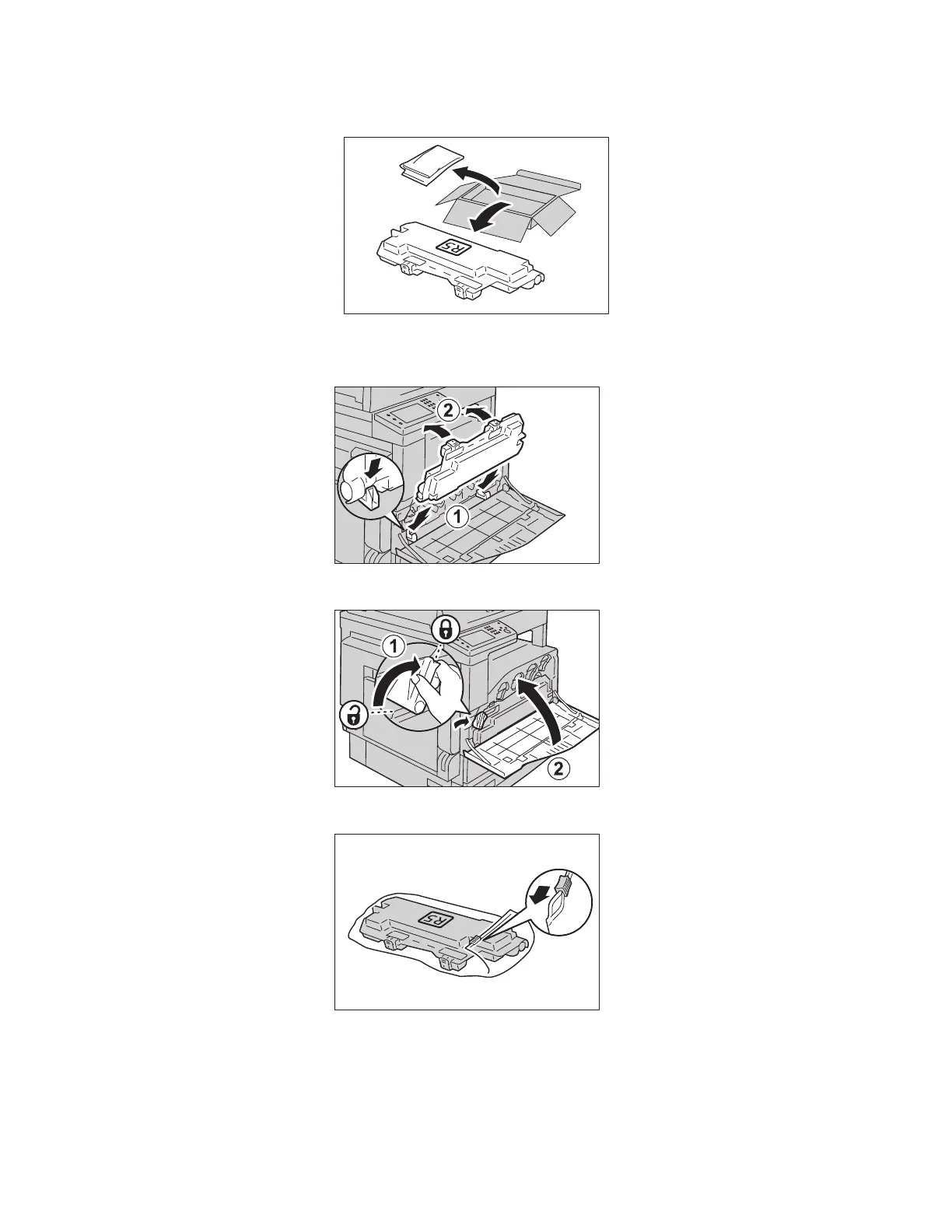 R5

2
1

1
2

R5