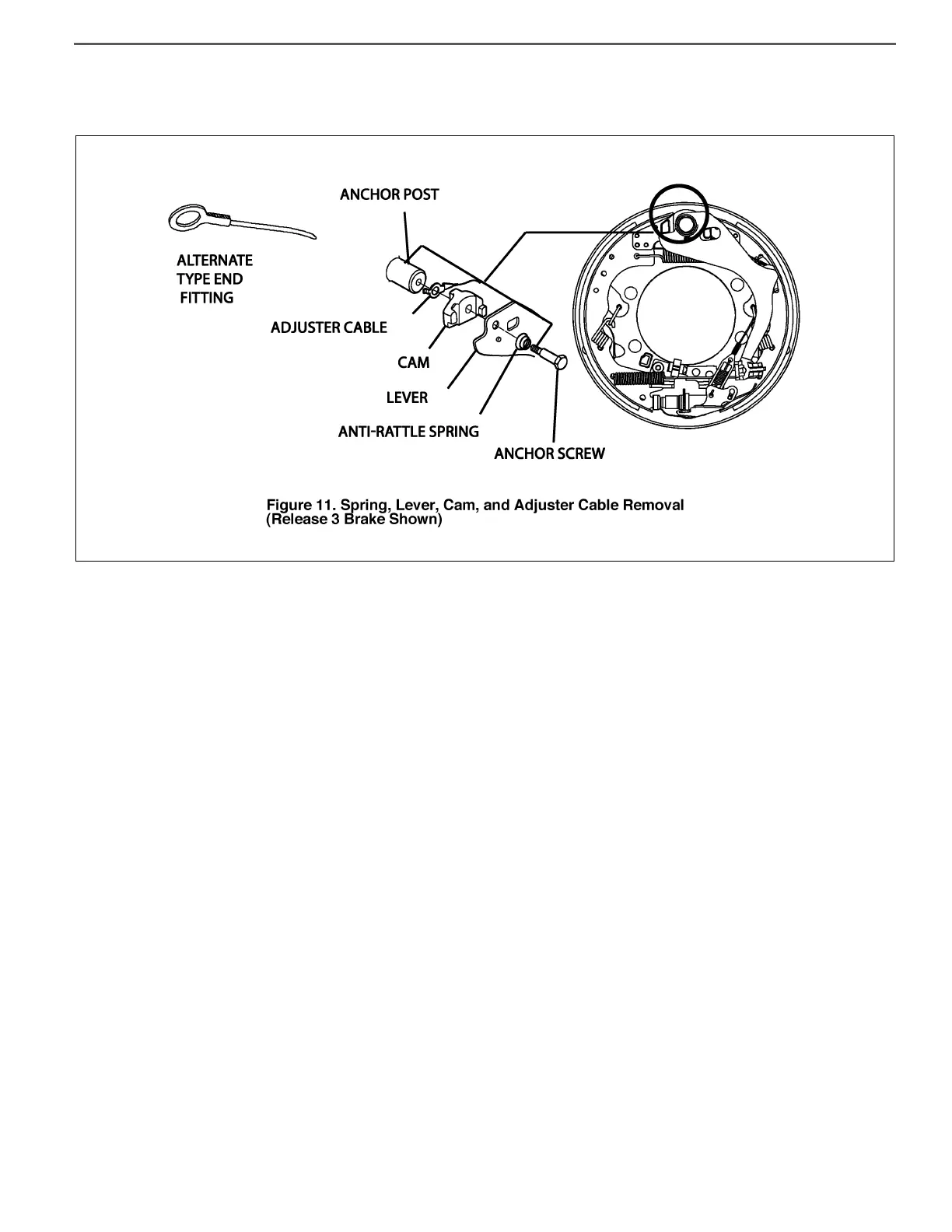 ANCHOR POST

ALTERNATE TYPE END FITTING

ADJUSTER CABLE

CAM

LEVER

ANTI-RATTLE SPRING

ANCHOR SCREW

Figure 11. Spring, Lever, Cam, and Adjuster Cable Removal (Release 3 Brake Shown)