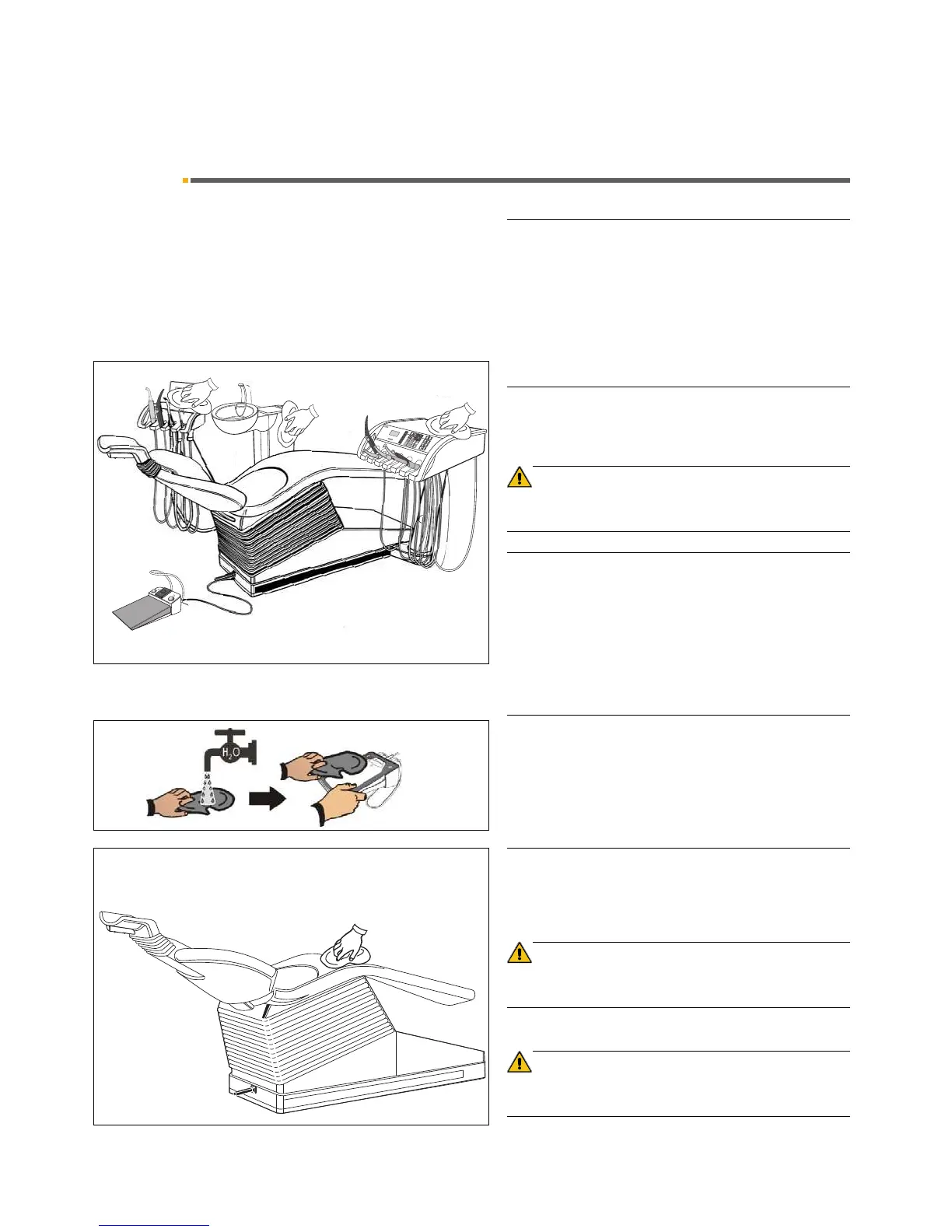 $H_2O$