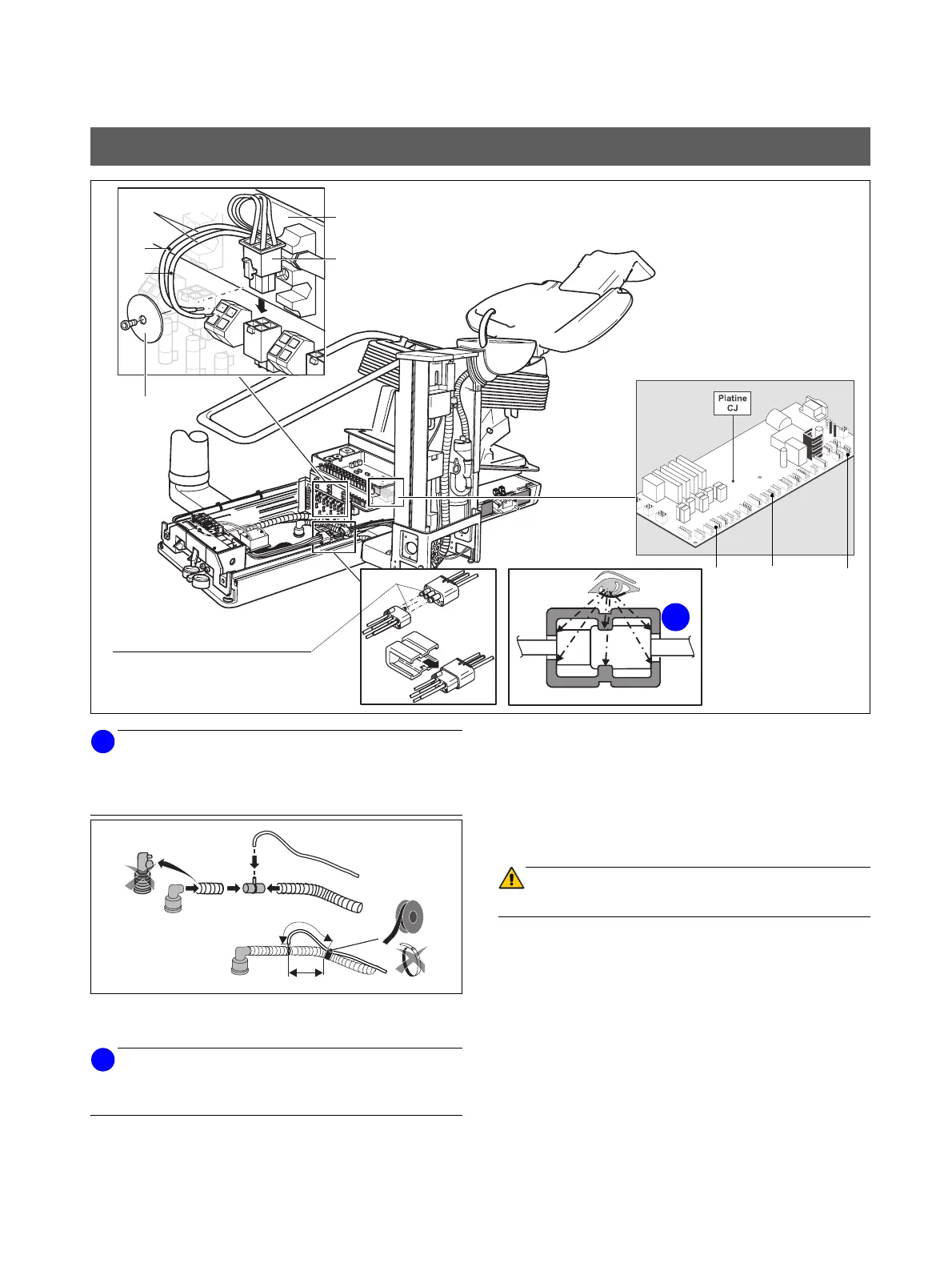 Platine CJ