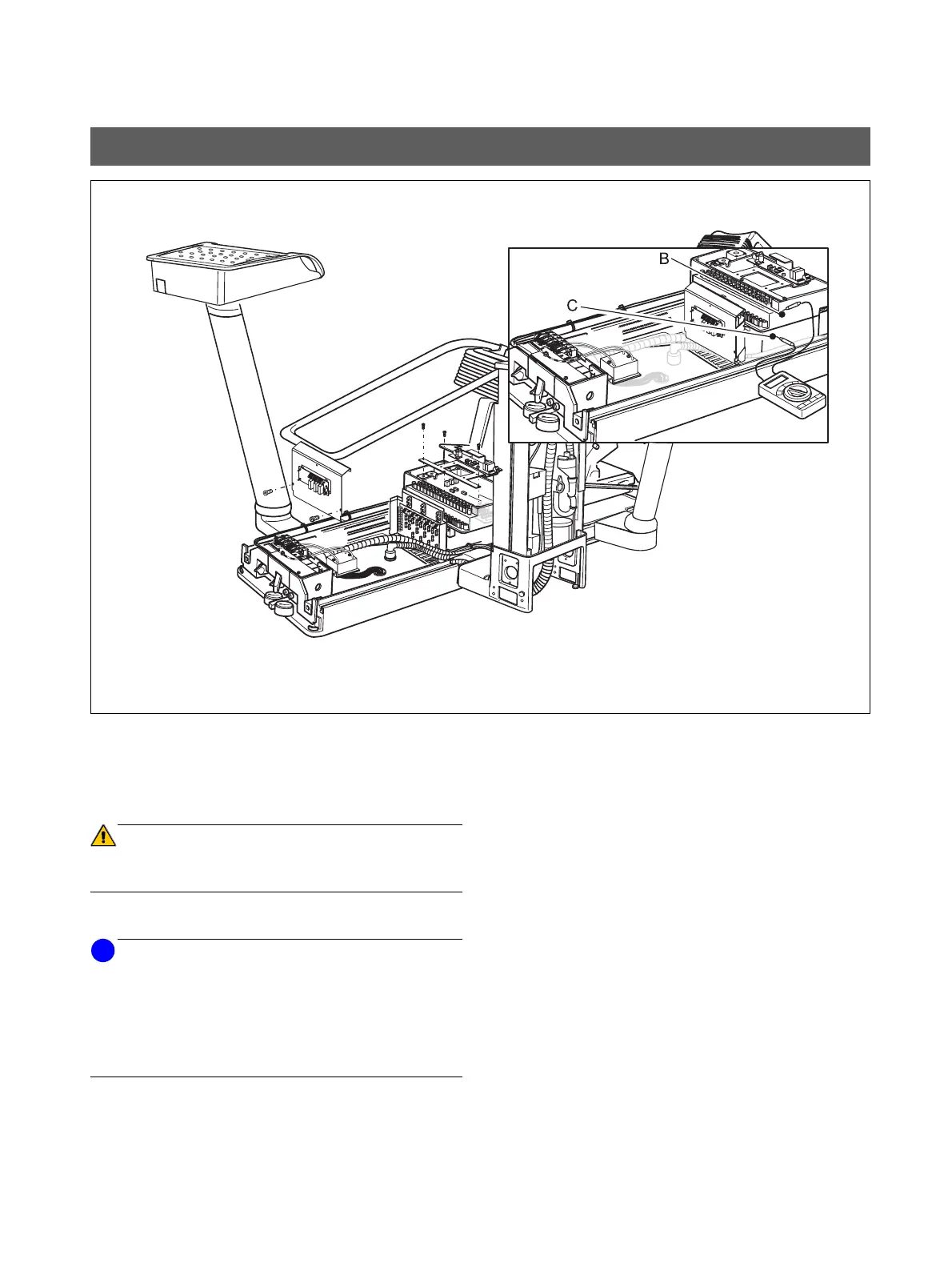 B

C