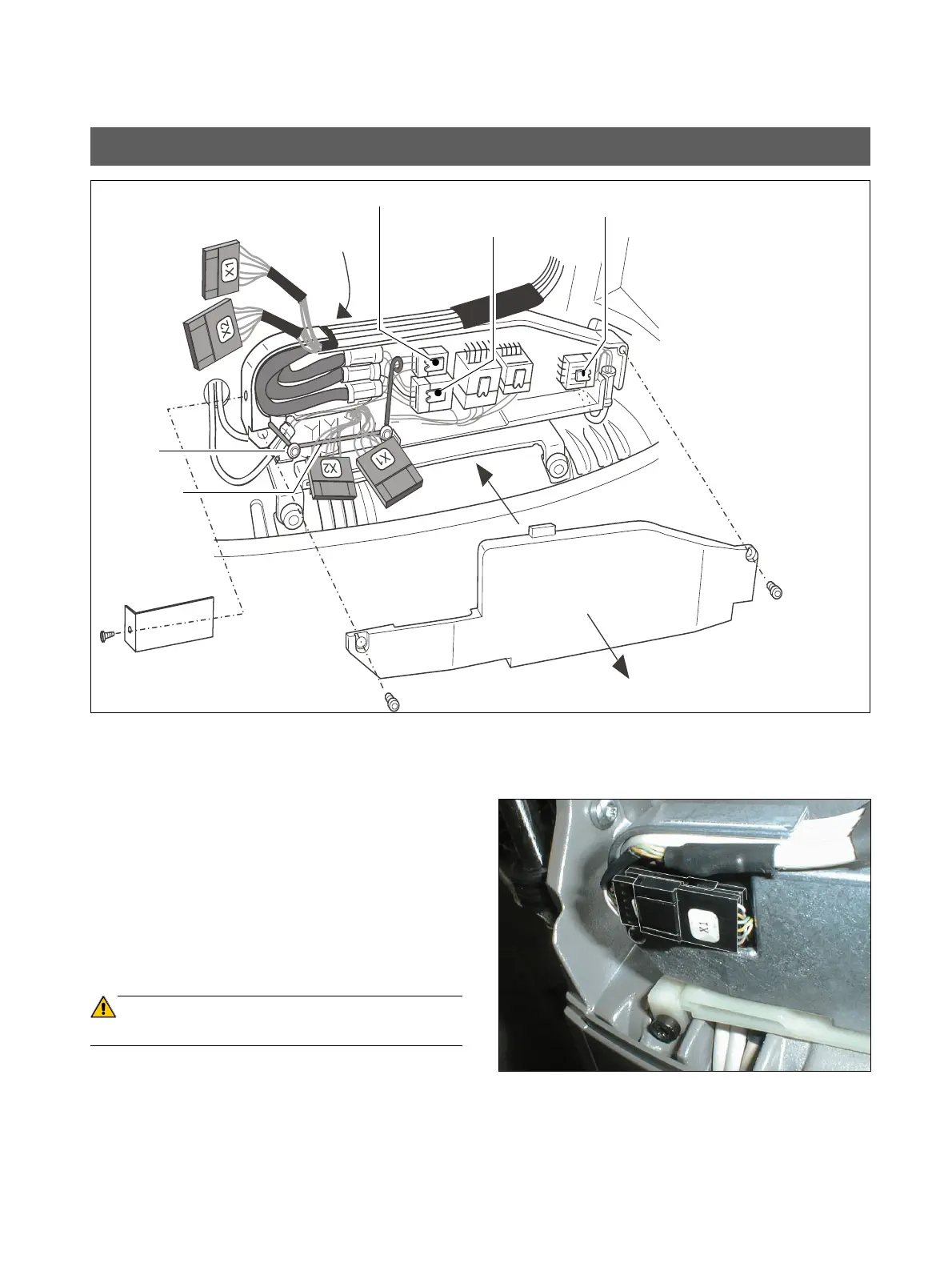 X1

X2

X2

X1

X1