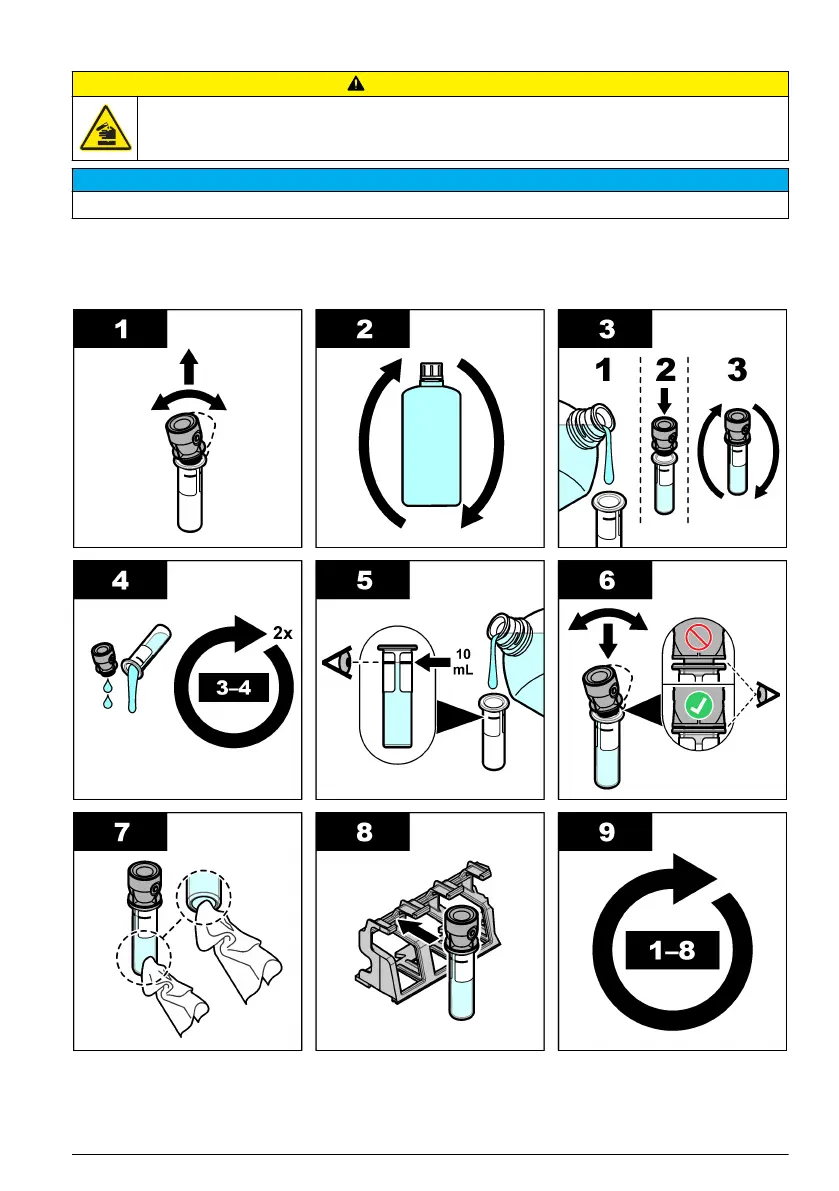 1

2

3

1

2

3

4

2x

3–4

5

10 mL

6

7

8

9

1–8