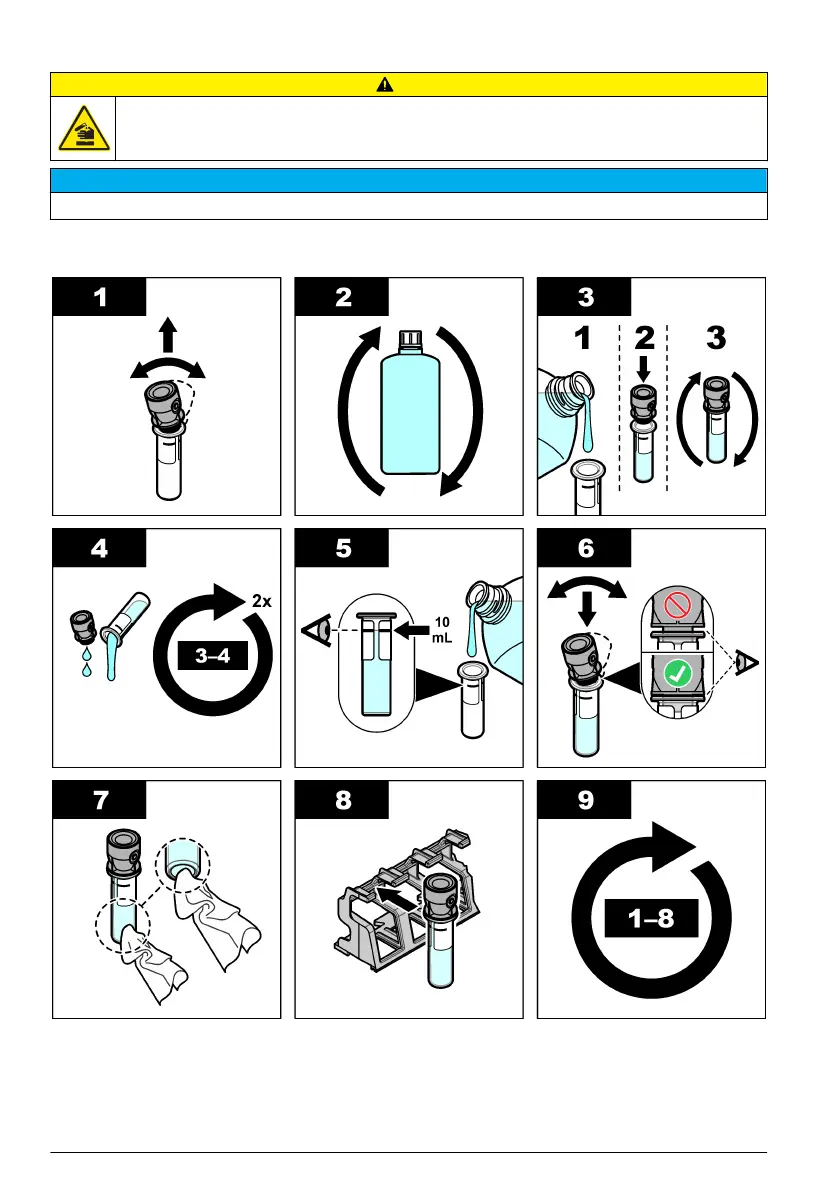 1

2

3

1 2 3

4

2x

3–4

5

10 mL

6

7

8

9

1–8