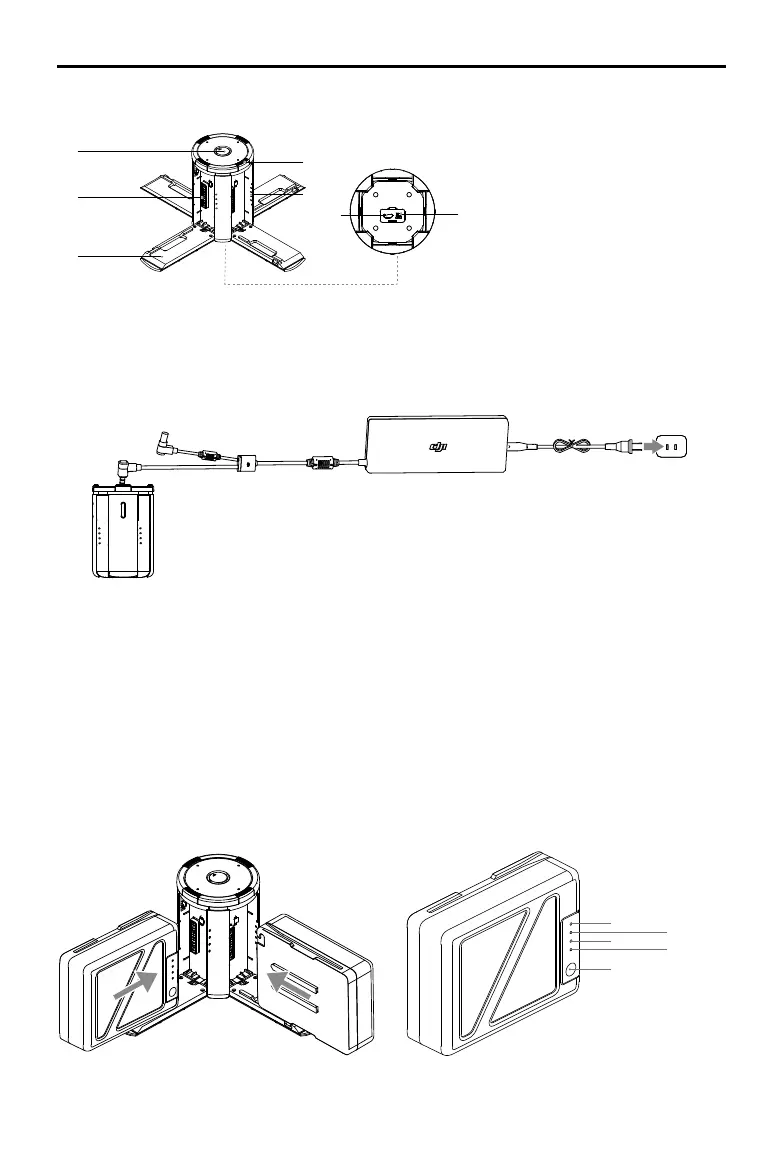 dji