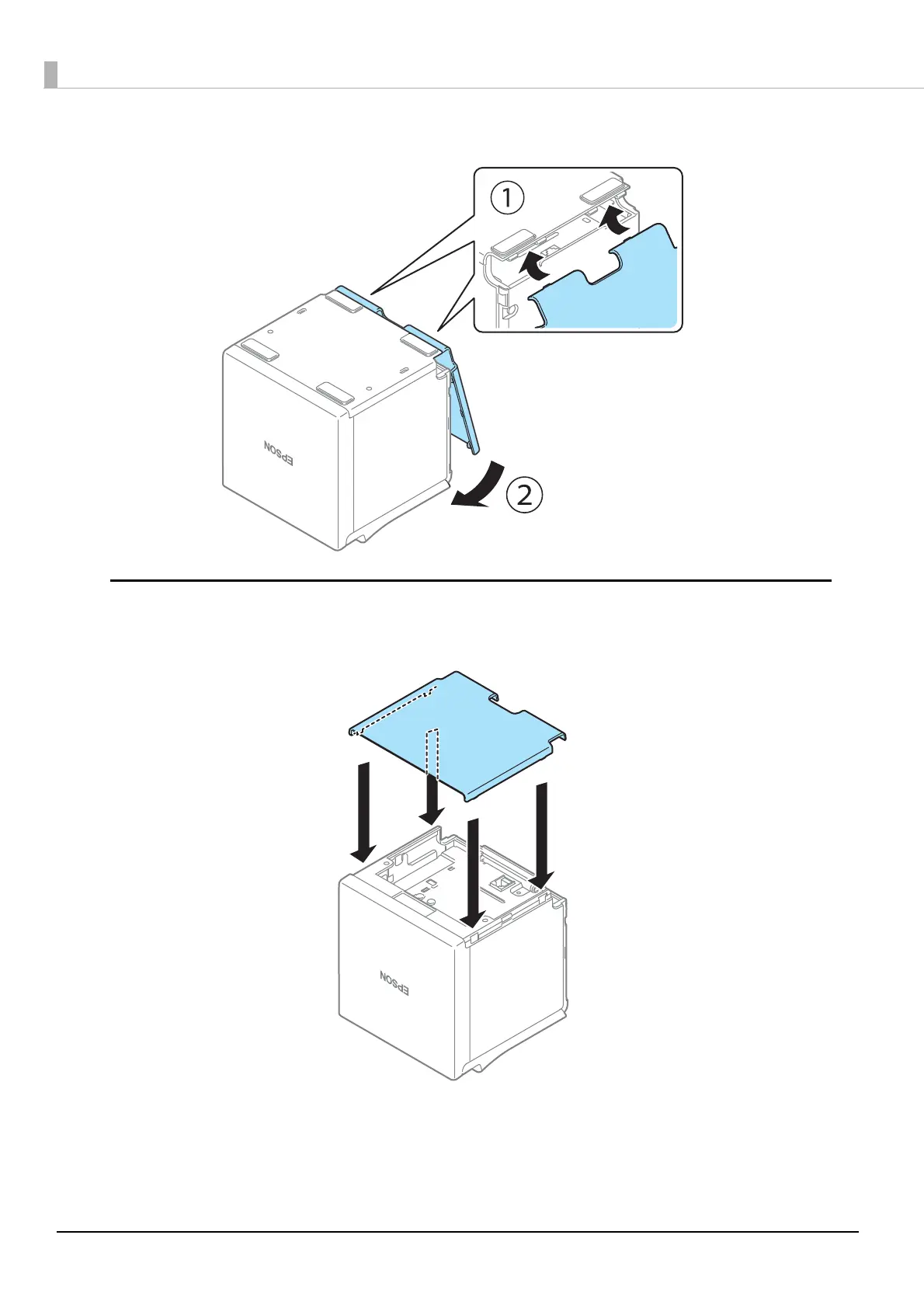 ①

EPSON

②

EPSON