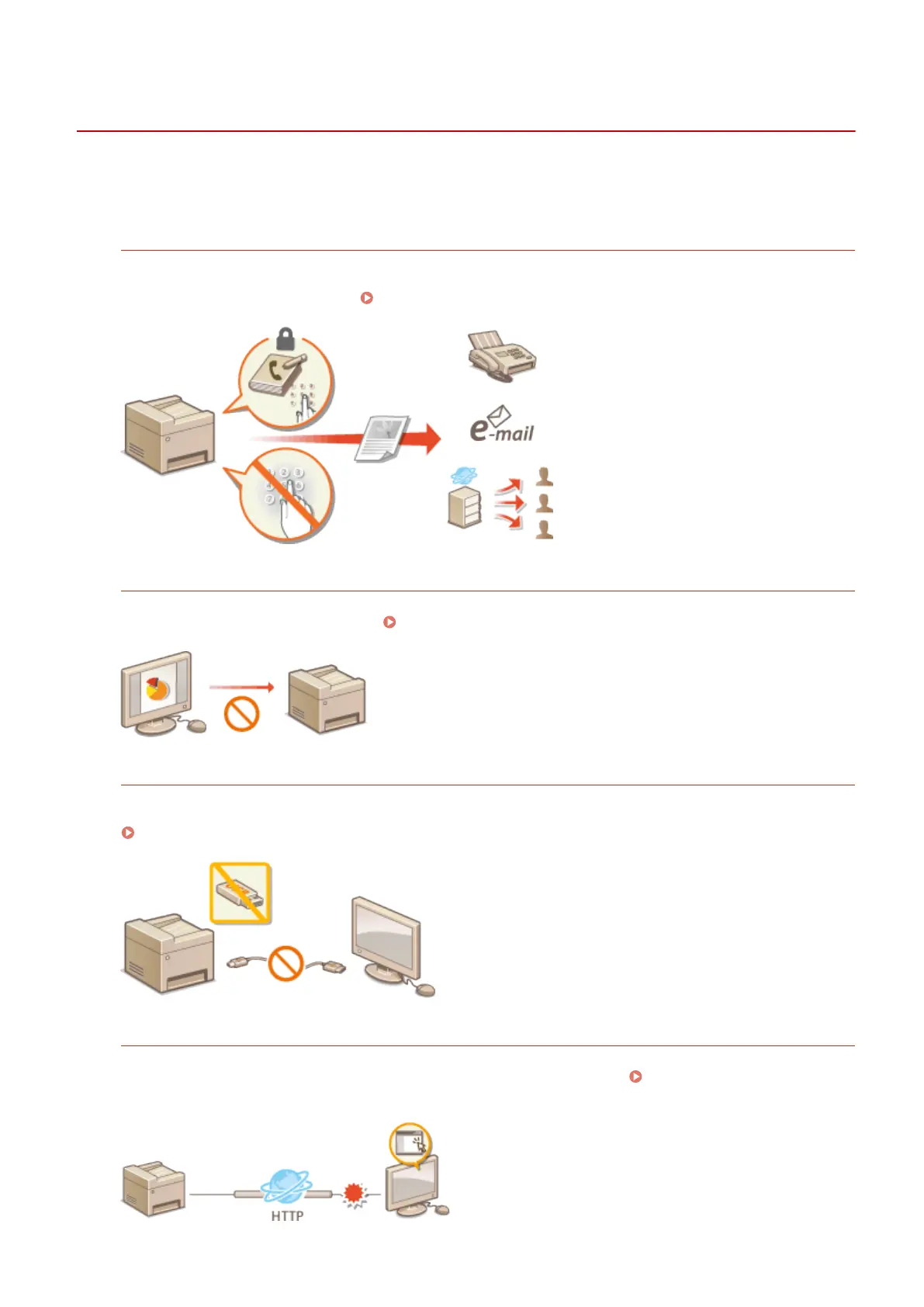 e-mail

HTTP