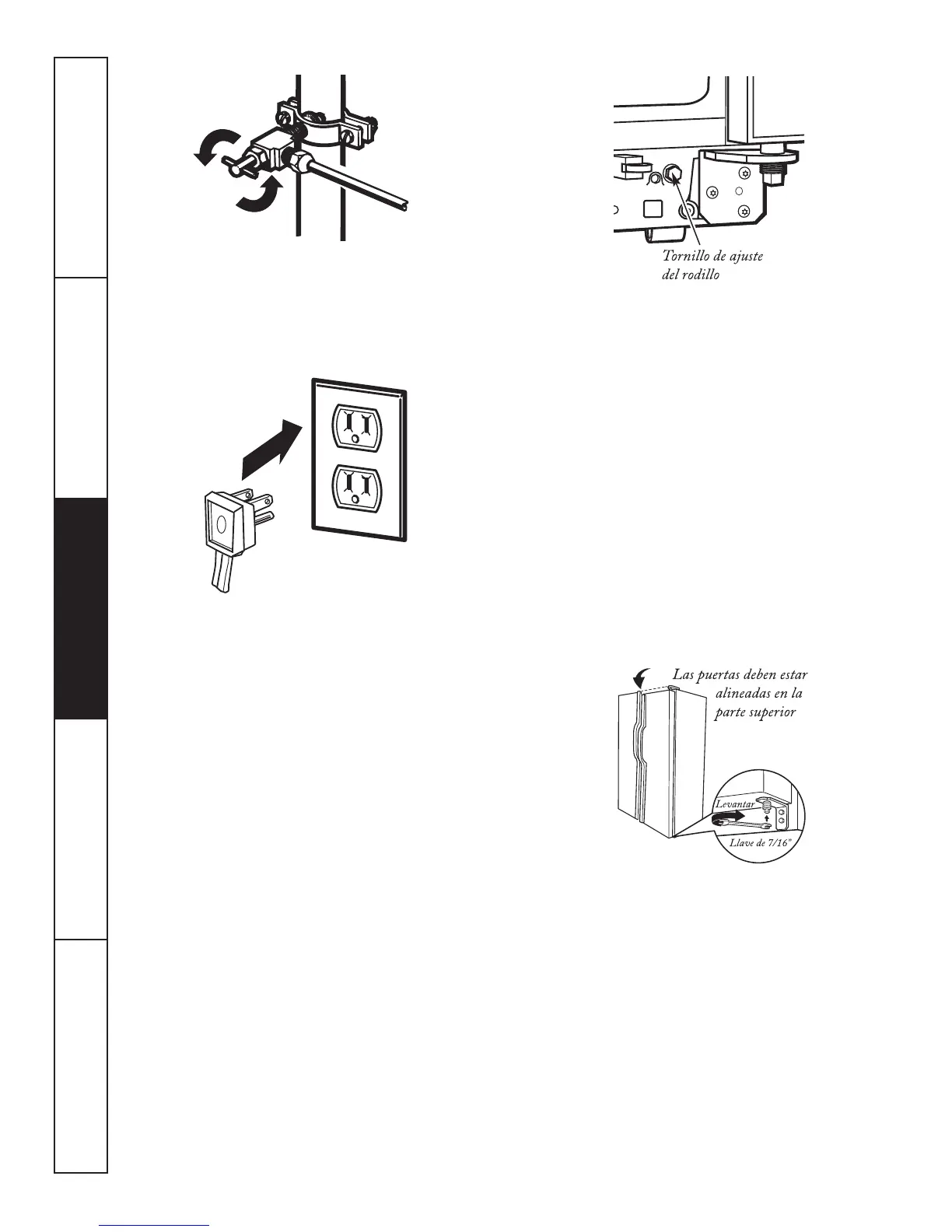 Tornillo de ajuste del rodillo

Las puertas deben estar alineadas en la parte superior

Levantar

Llave de 7/16"