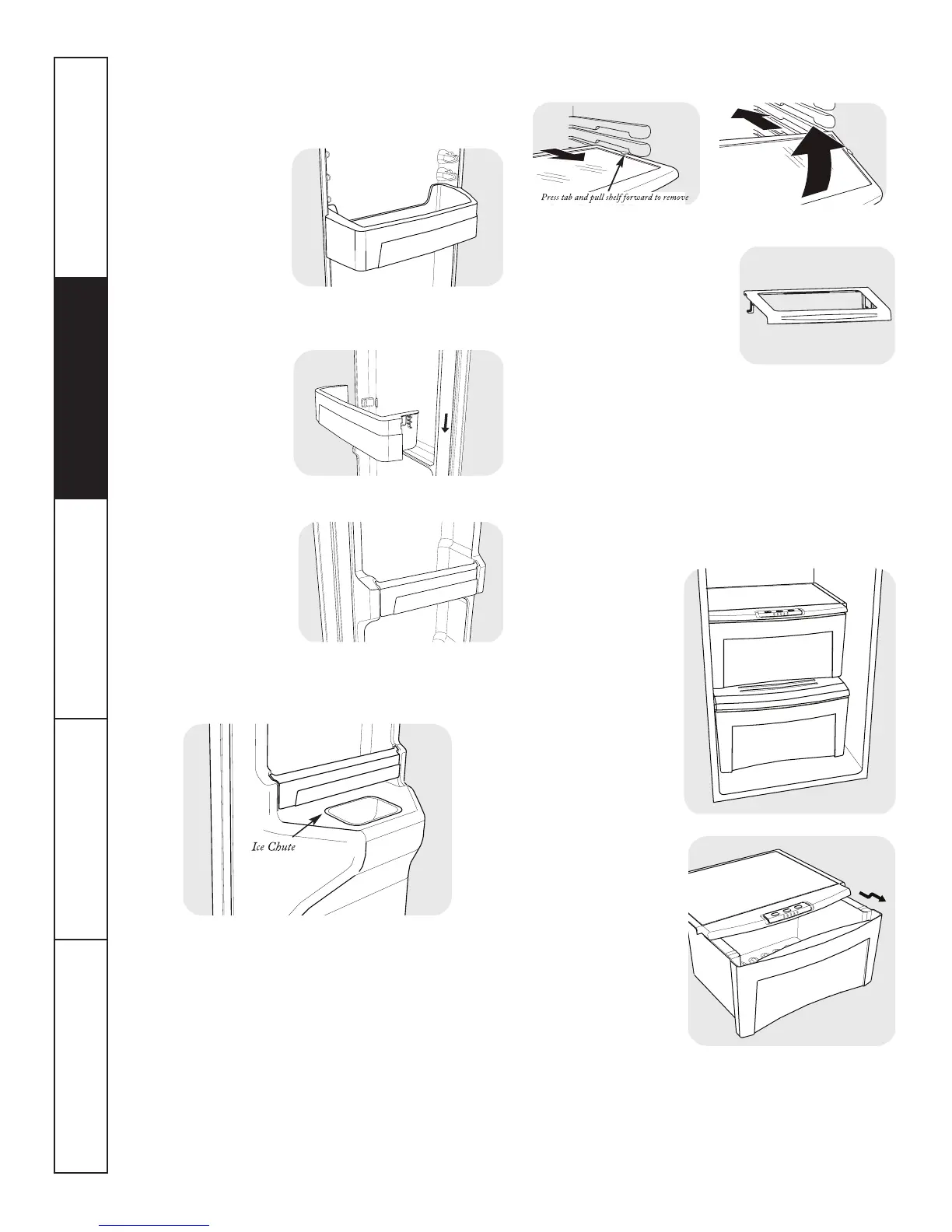 Press tab and pull shelf forward to remove

Ice Chute