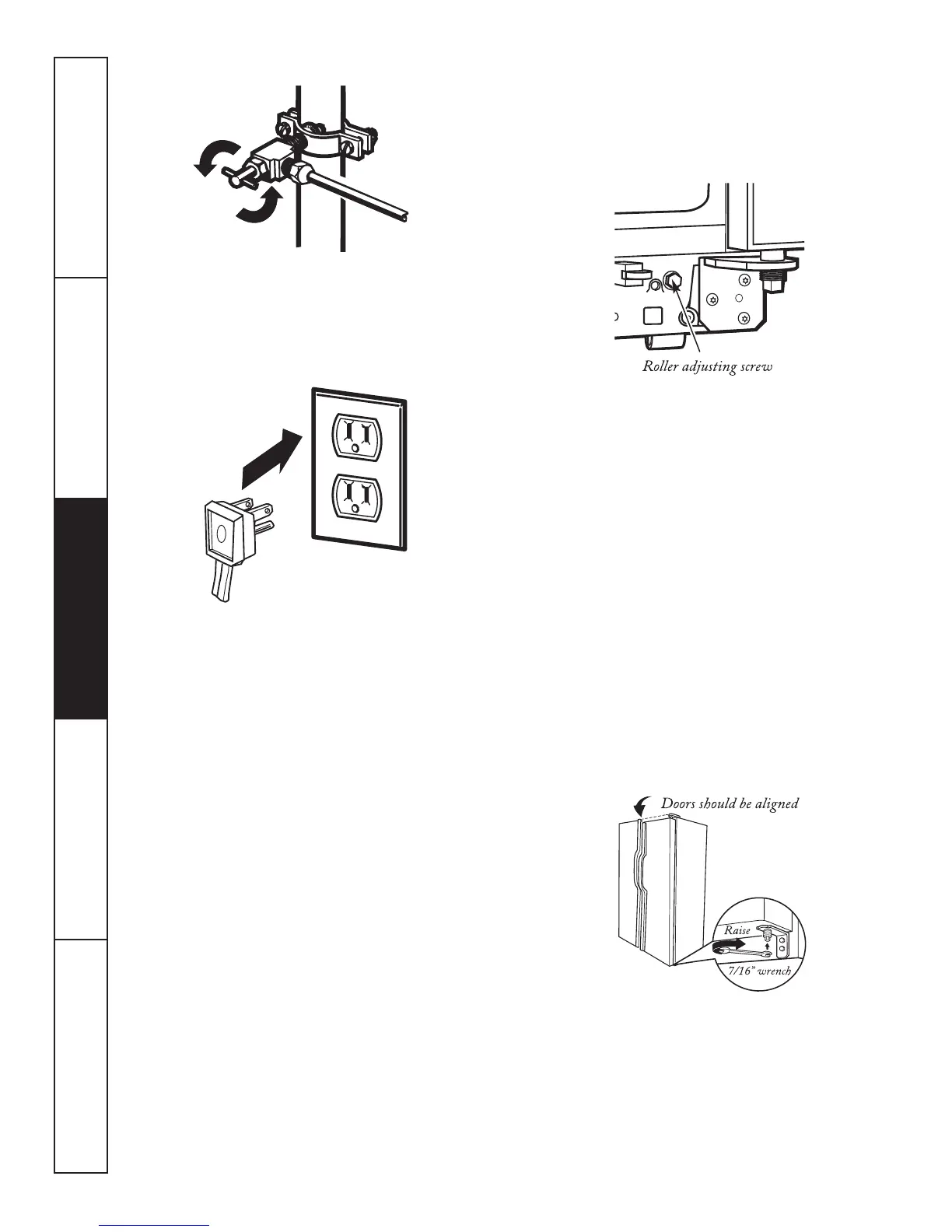 Roller adjusting screw

Doors should be aligned

Raise

7/16" wrench