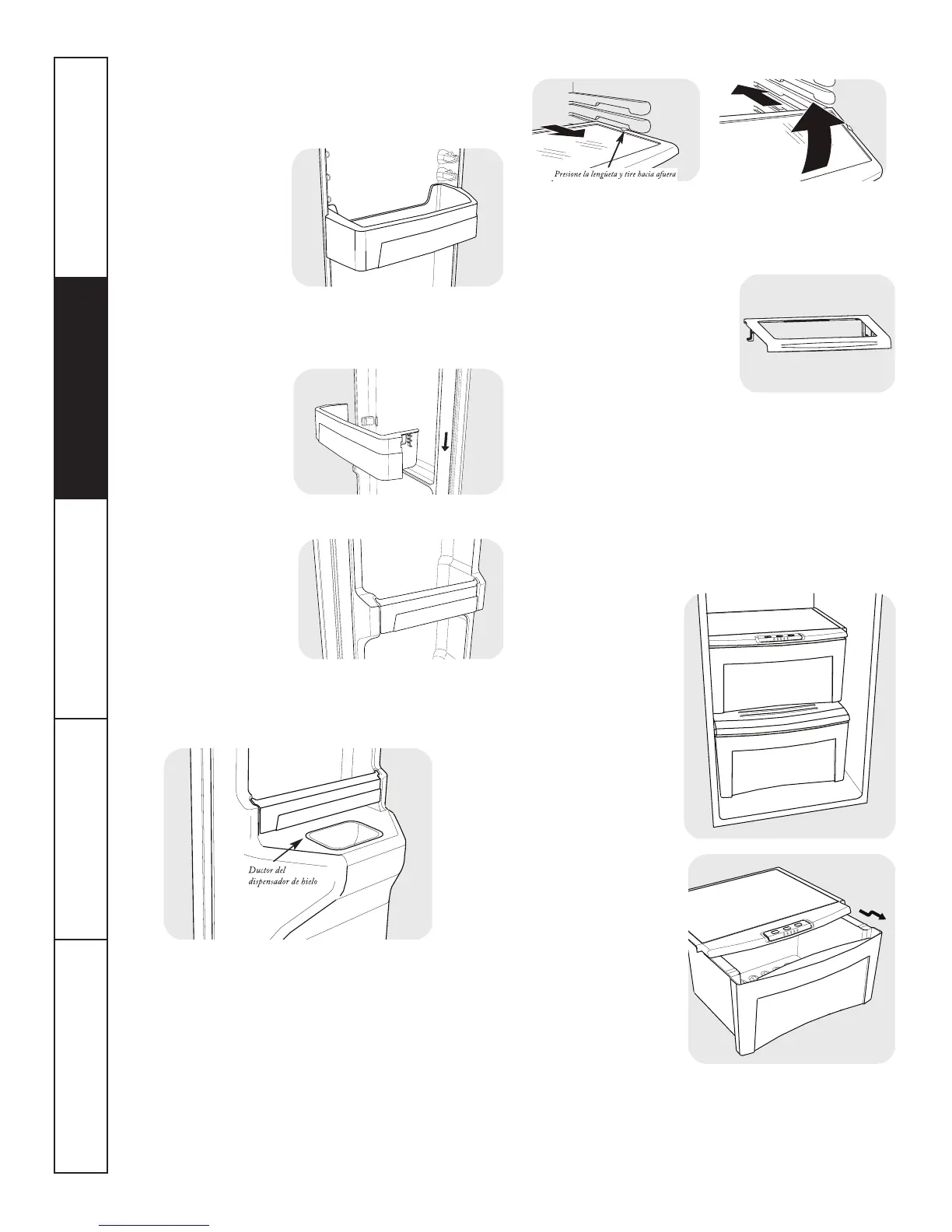 Presione la lengüeta y tire hacia afuera

Ductor del dispensador de hielo